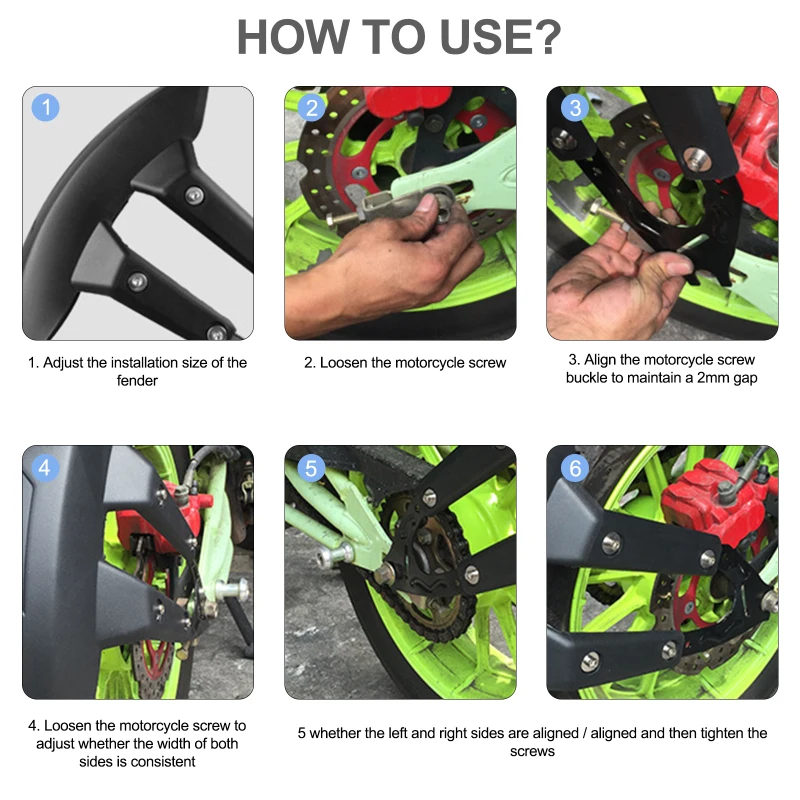 HOW TO USE?

1

2

3

1. Adjust the installation size of the fender

2. Loosen the motorcycle screw

3. Align the motorcycle screw buckle to maintain a 2mm gap

4

5

6

4. Loosen the motorcycle screw to adjust whether the width of both sides is consistent

5 whether the left and right sides are aligned / aligned and then tighten the screws