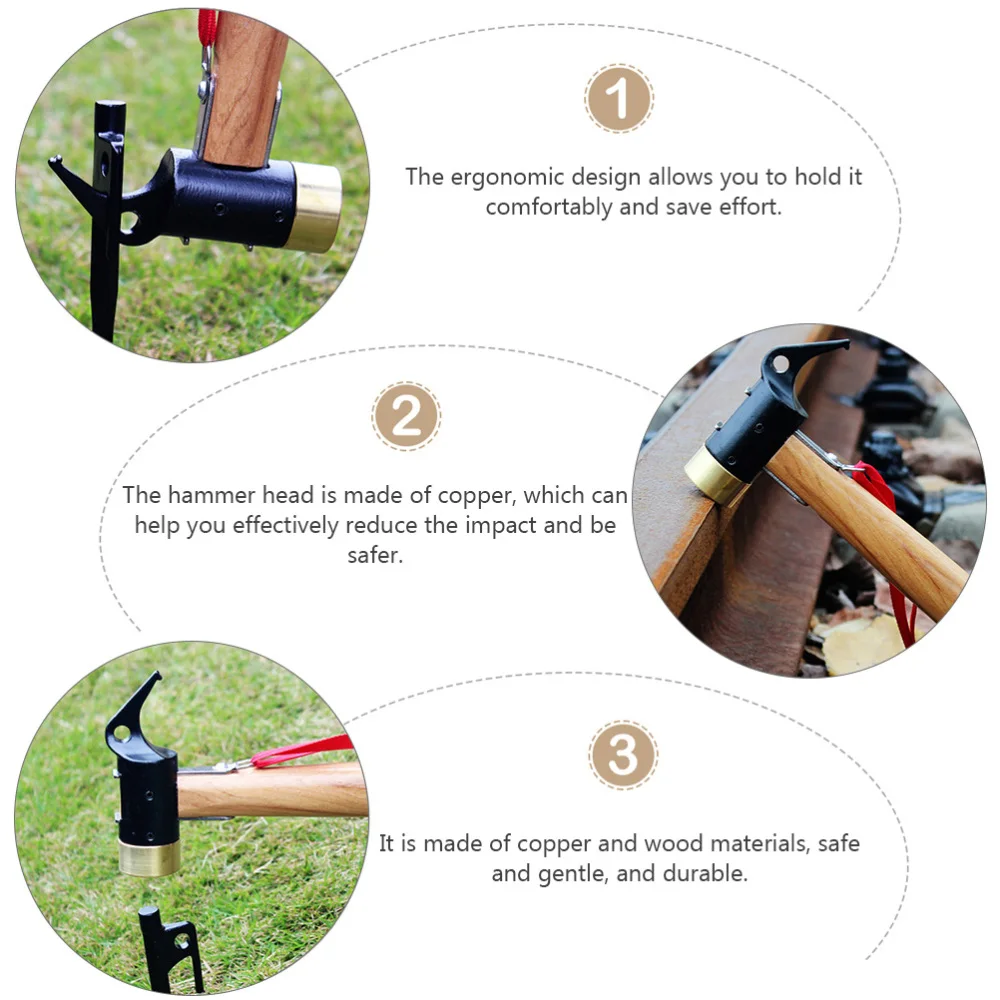 1

The ergonomic design allows you to hold it comfortably and save effort.

2

The hammer head is made of copper, which can help you effectively reduce the impact and be safer.

3

It is made of copper and wood materials, safe and gentle, and durable.