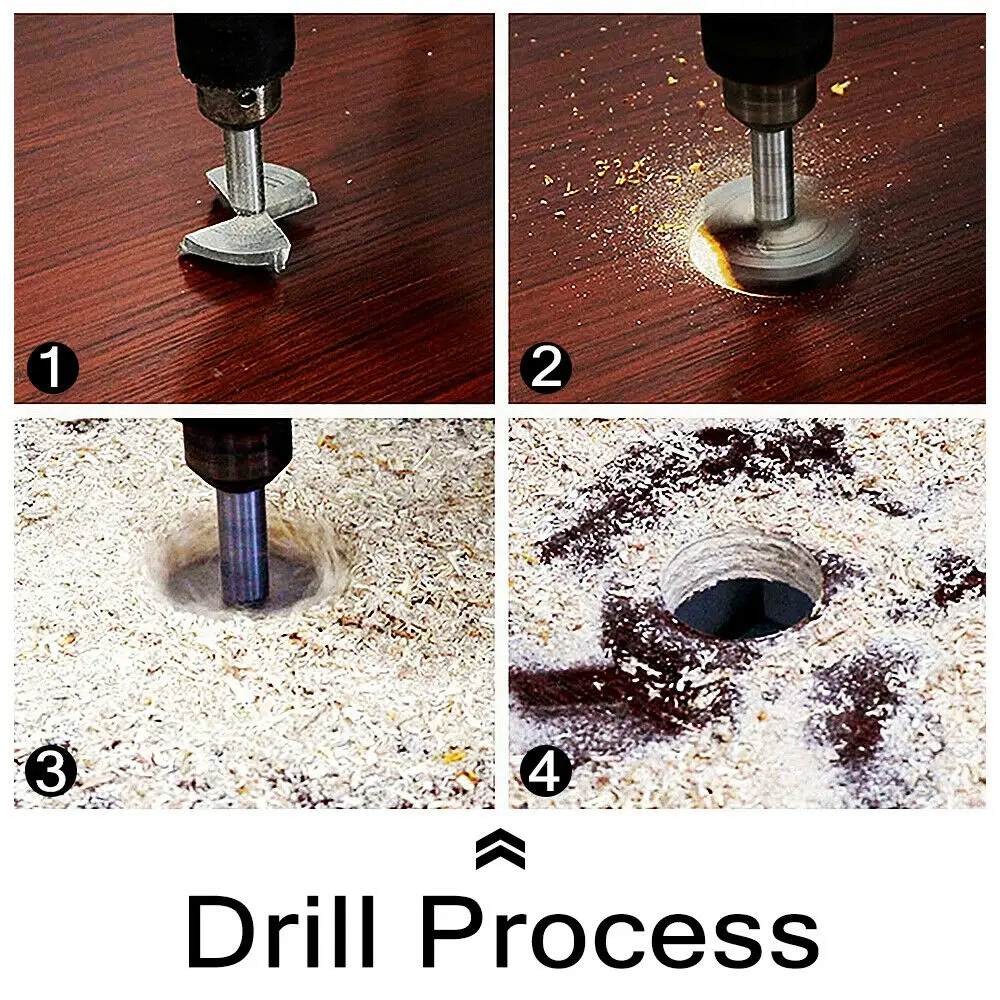 1
2
3
4
Drill Process