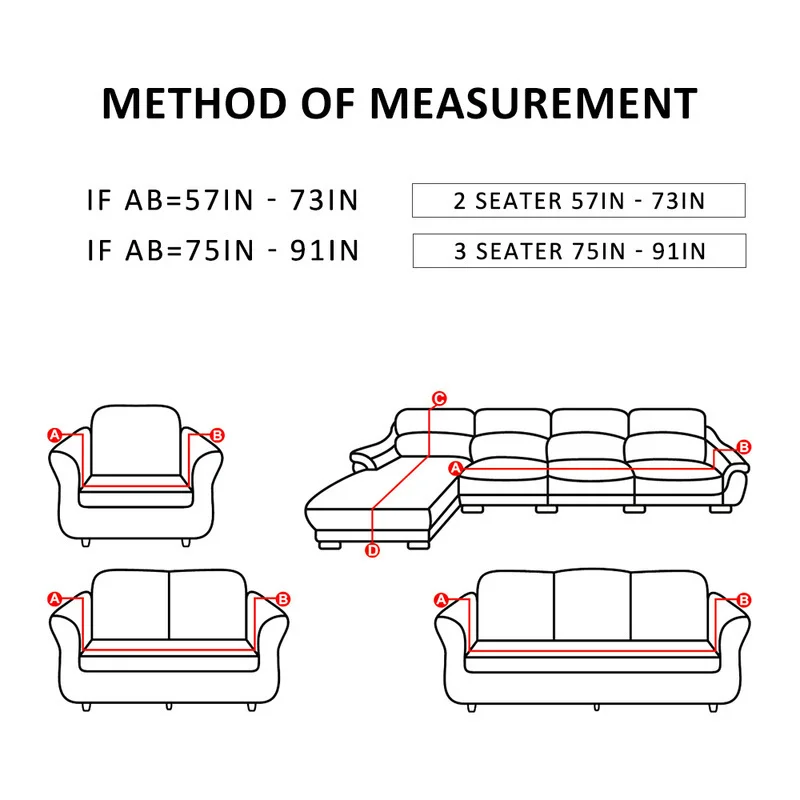 METHOD OF MEASUREMENT

IF AB=57IN - 73IN

2 SEATER 57IN - 73IN

IF AB=75IN - 91IN

3 SEATER 75IN - 91IN

A B

C A B D

A B

A B