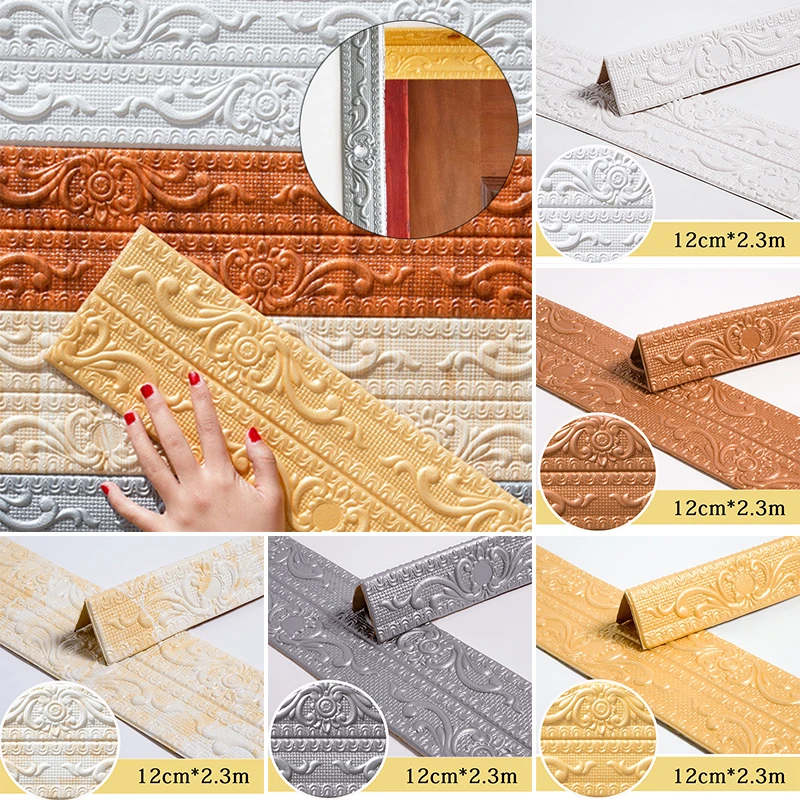 12cm*2.3m

12cm*2.3m

12cm*2.3m

12cm*2.3m

12cm*2.3m