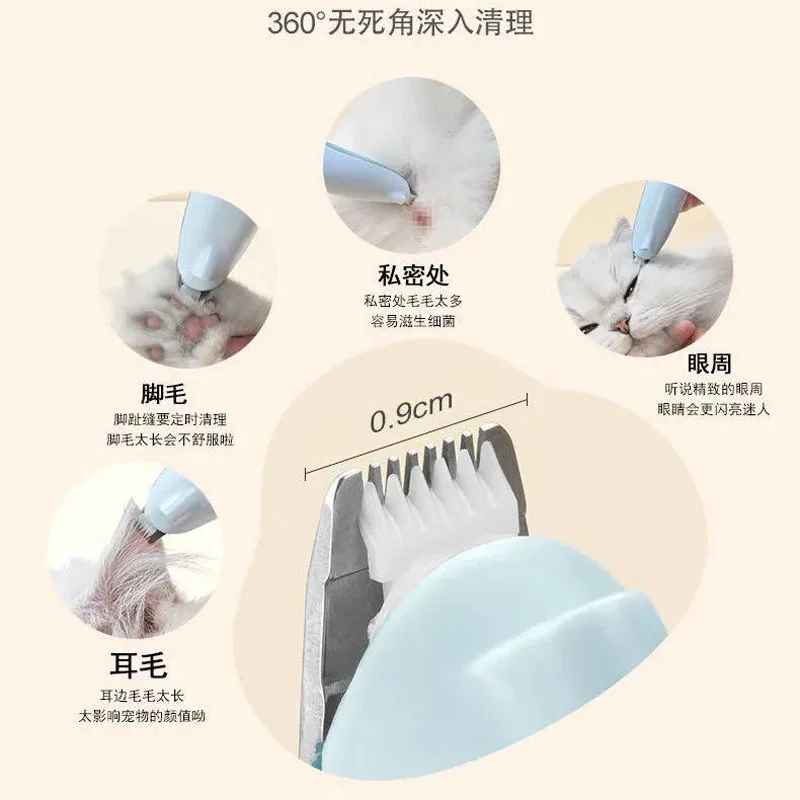 360°无死角深入清理

私密处
私密处毛毛太多
容易滋生细菌

脚毛
脚趾缝要定时清理
脚毛太长会不舒服啦

眼周
听说精致的眼周
眼睛会更闪亮迷人

0.9cm

耳毛
耳边毛毛太长
太影响宠物的颜值呦