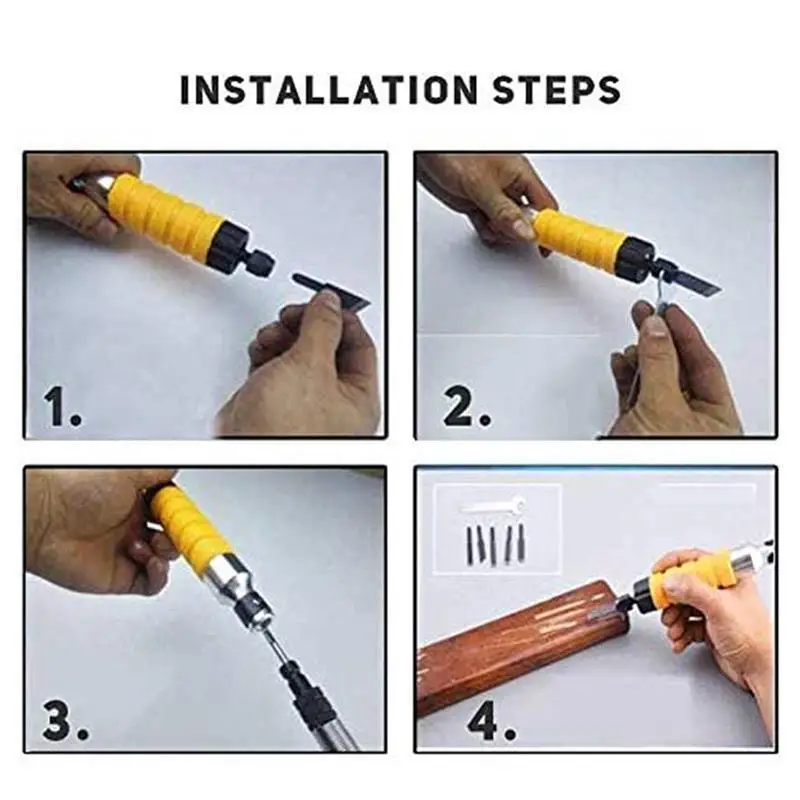 INSTALLATION STEPS

1.

2.

3.

4.