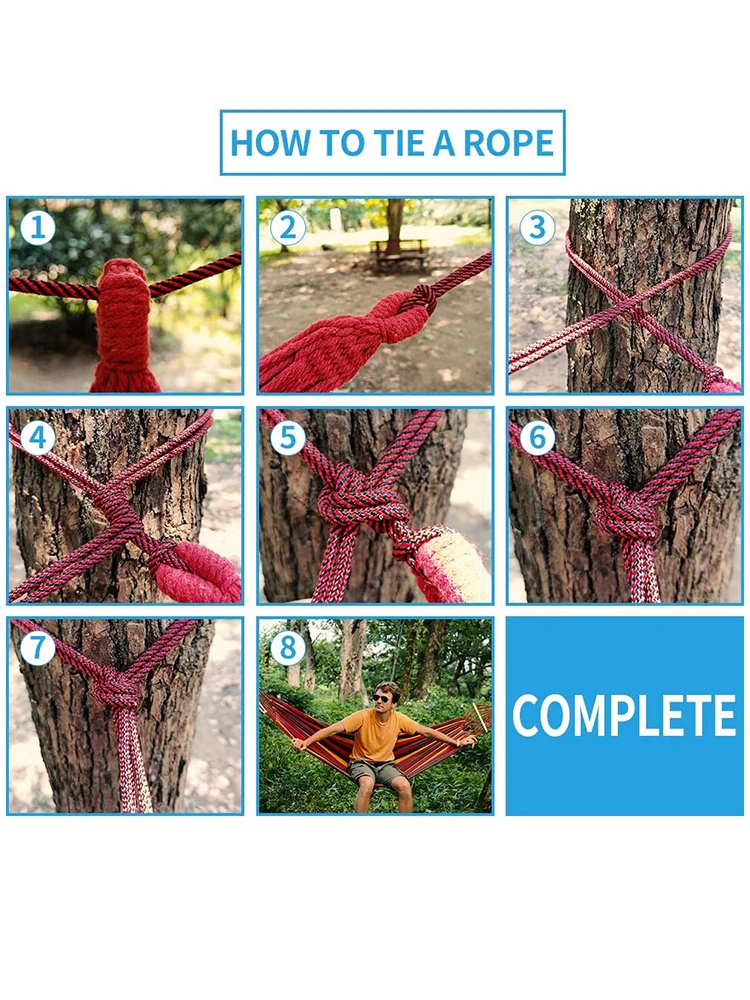 HOW TO TIE A ROPE

1

2

3

4

5

6

7

8

COMPLETE