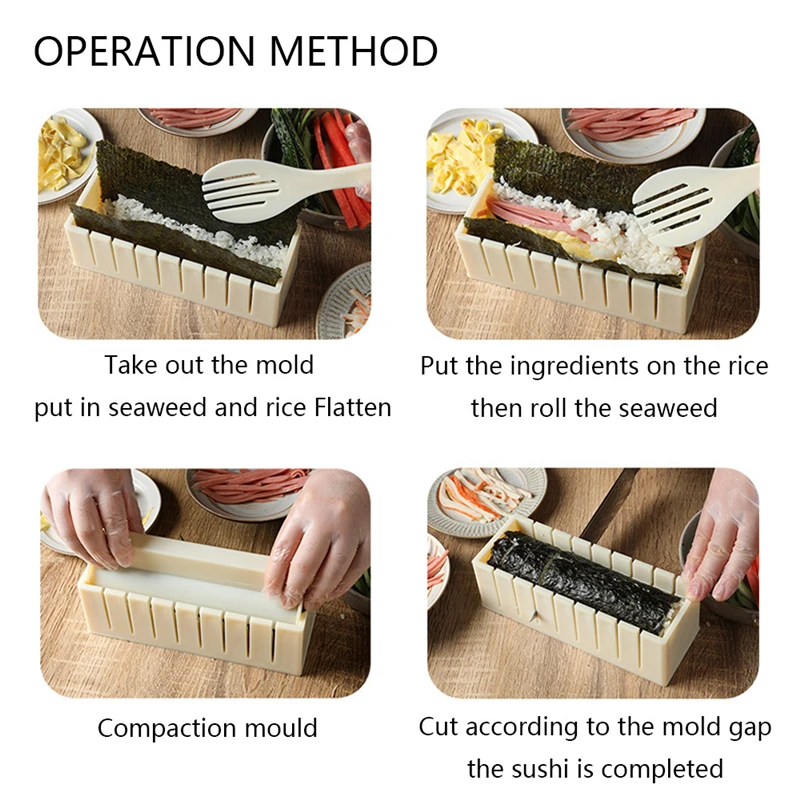 OPERATION METHOD

Take out the mold
put in seaweed and rice Flatten

Put the ingredients on the rice
then roll the seaweed

Compaction mould

Cut according to the mold gap
the sushi is completed