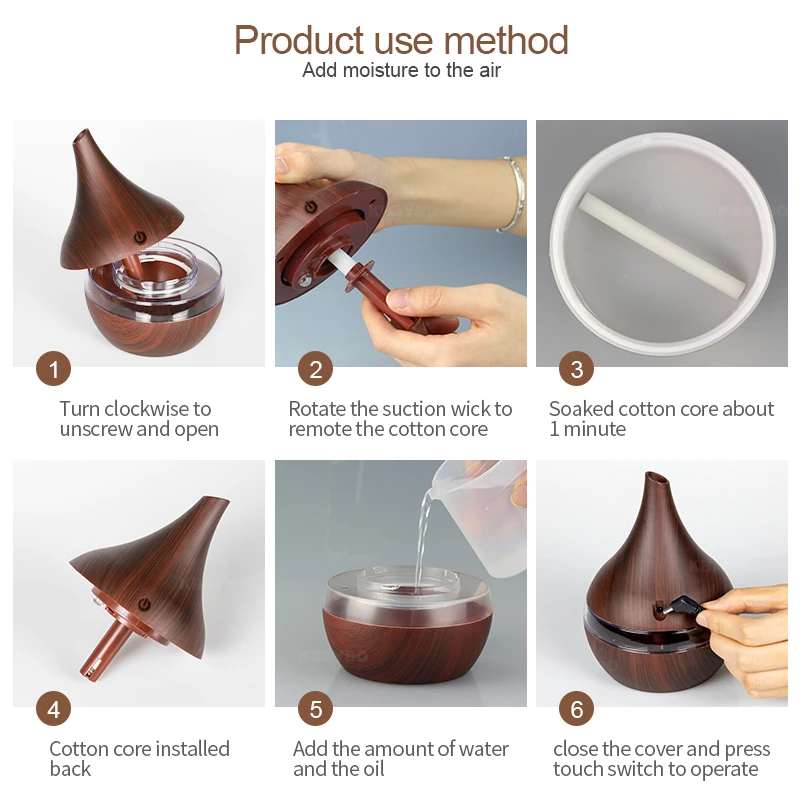 Product use method
Add moisture to the air

1
Turn clockwise to unscrew and open

2
Rotate the suction wick to remote the cotton core

3
Soaked cotton core about 1 minute

4
Cotton core installed back

5
Add the amount of water and the oil

6
close the cover and press touch switch to operate