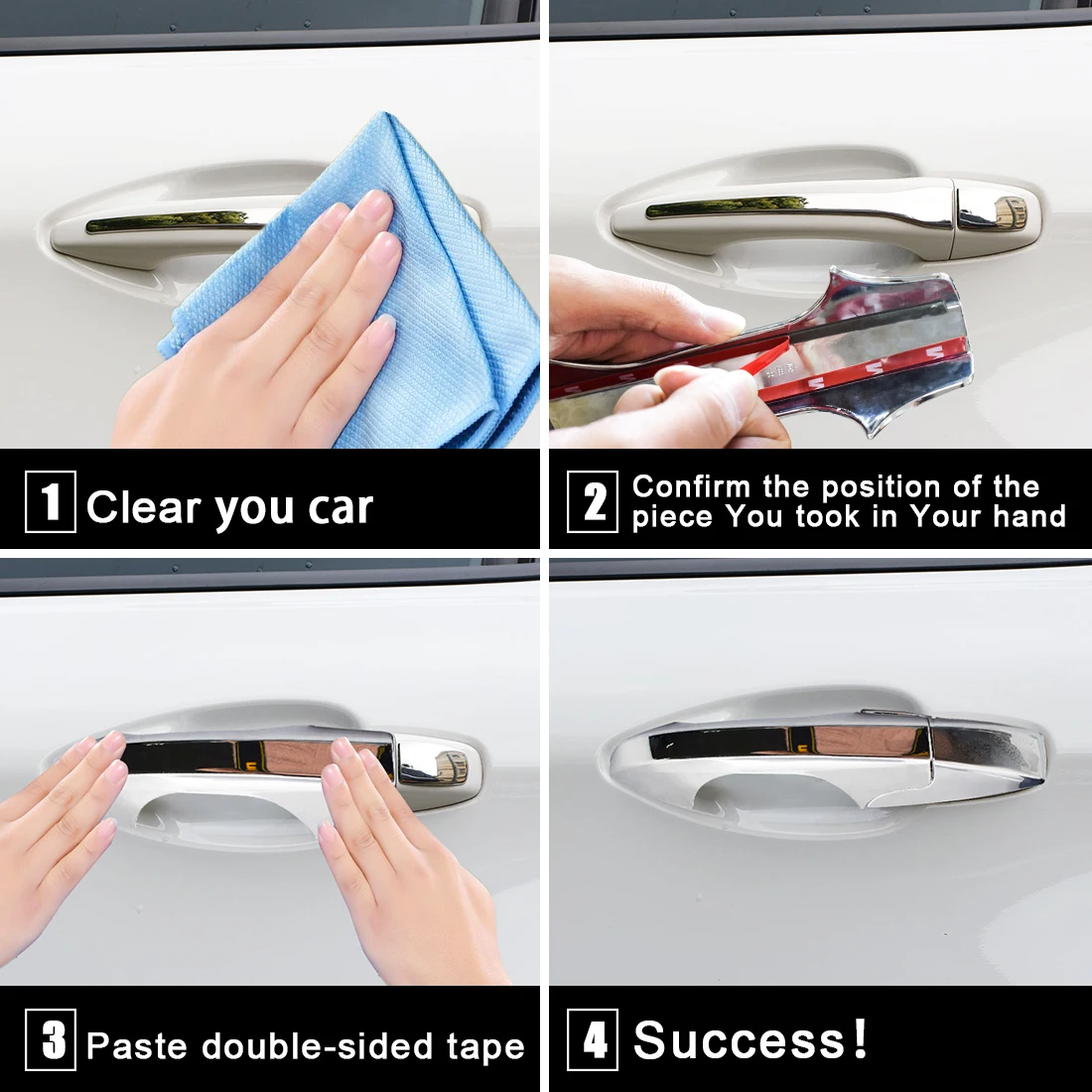 1 Clear you car

2 Confirm the position of the piece You took in Your hand

3 Paste double-sided tape

4 Success!