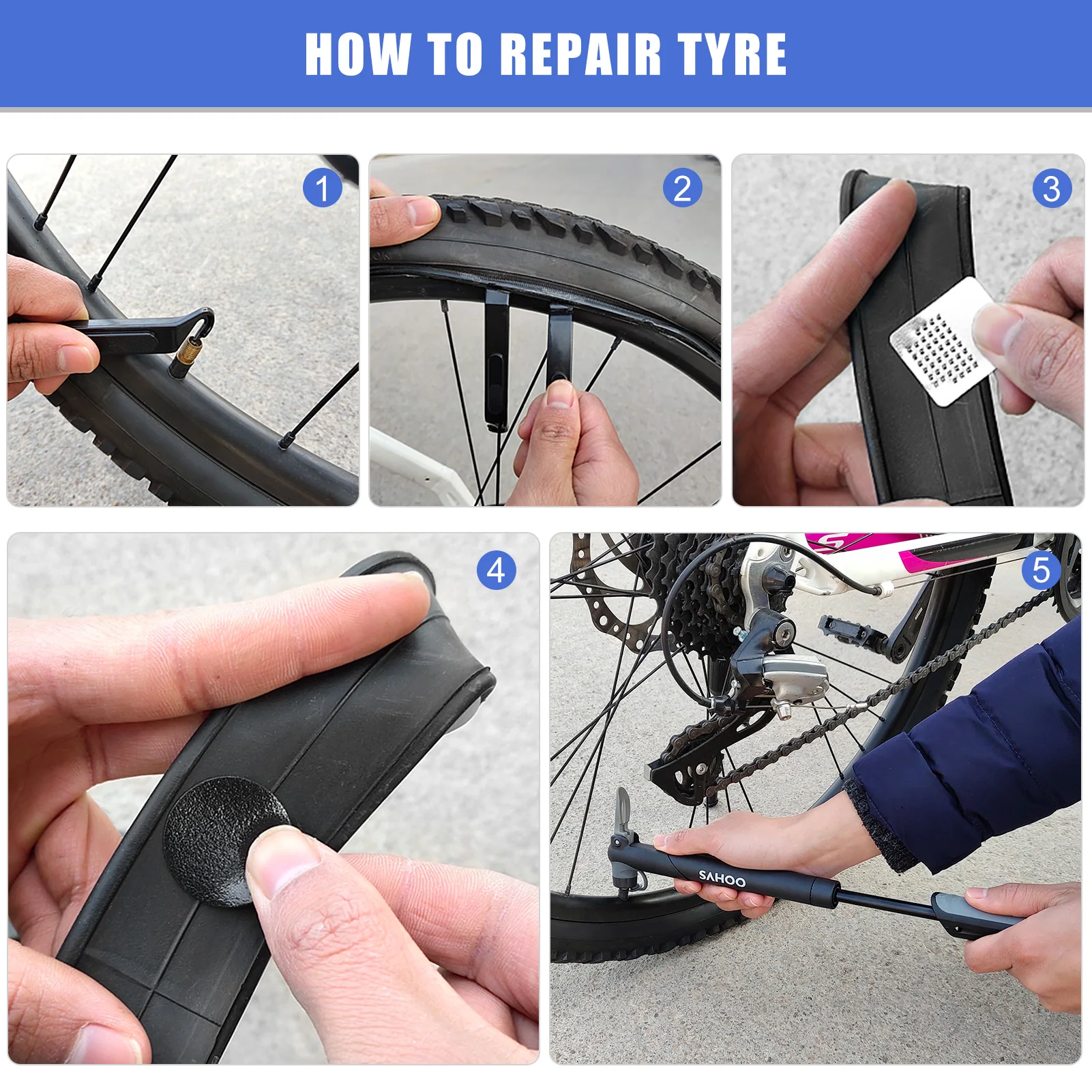 HOW TO REPAIR TYRE

1

2

3

4

5

SAHOO