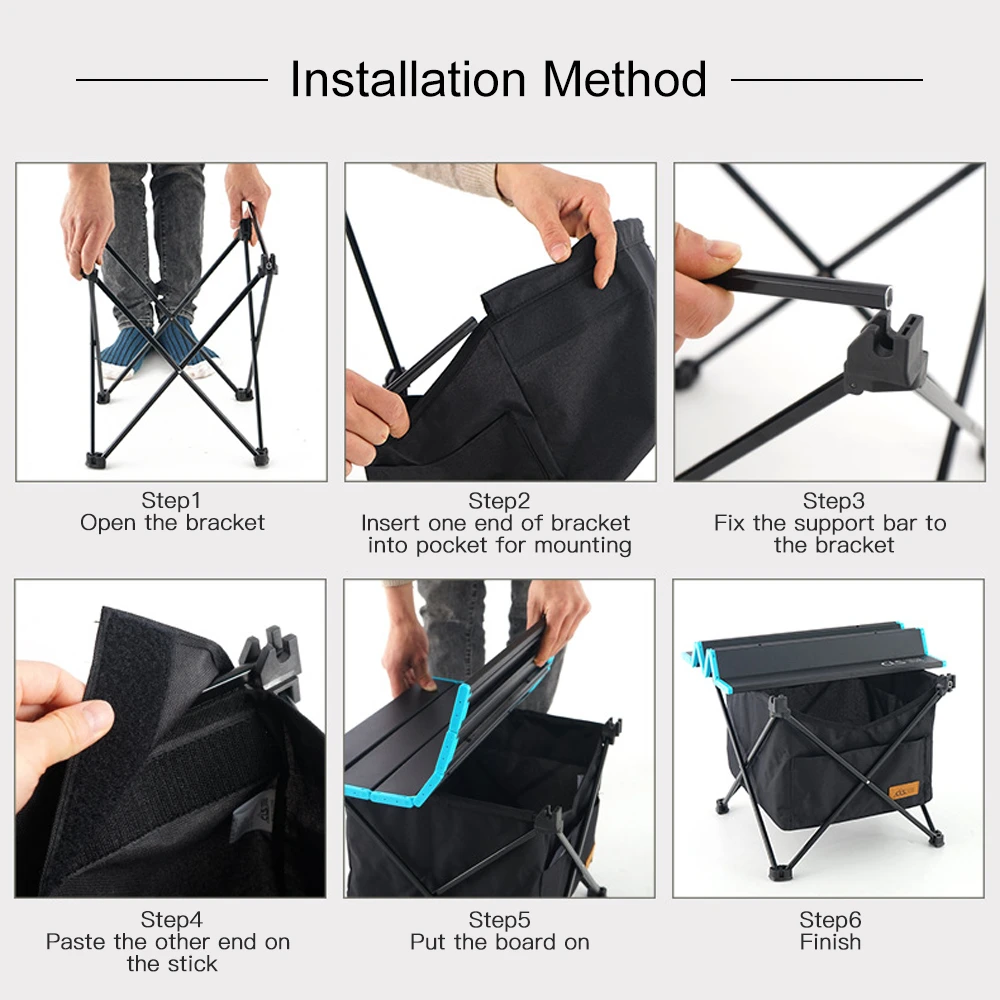 Installation Method

Step1
Open the bracket

Step2
Insert one end of bracket into pocket for mounting

Step3
Fix the support bar to the bracket

Step4
Paste the other end on the stick

Step5
Put the board on

Step6
Finish