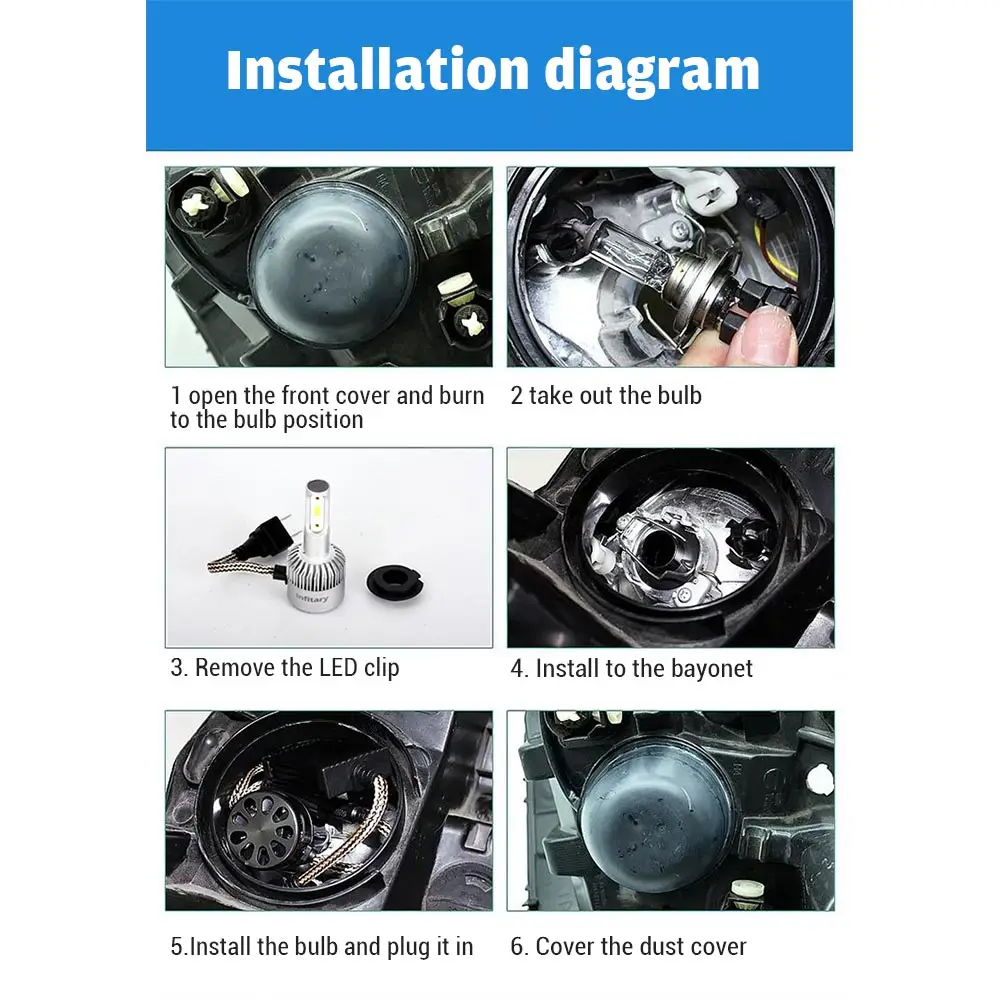 Installation diagram

1 open the front cover and burn to the bulb position

2 take out the bulb

Infitary

3. Remove the LED clip

4. Install to the bayonet

5.Install the bulb and plug it in

6. Cover the dust cover