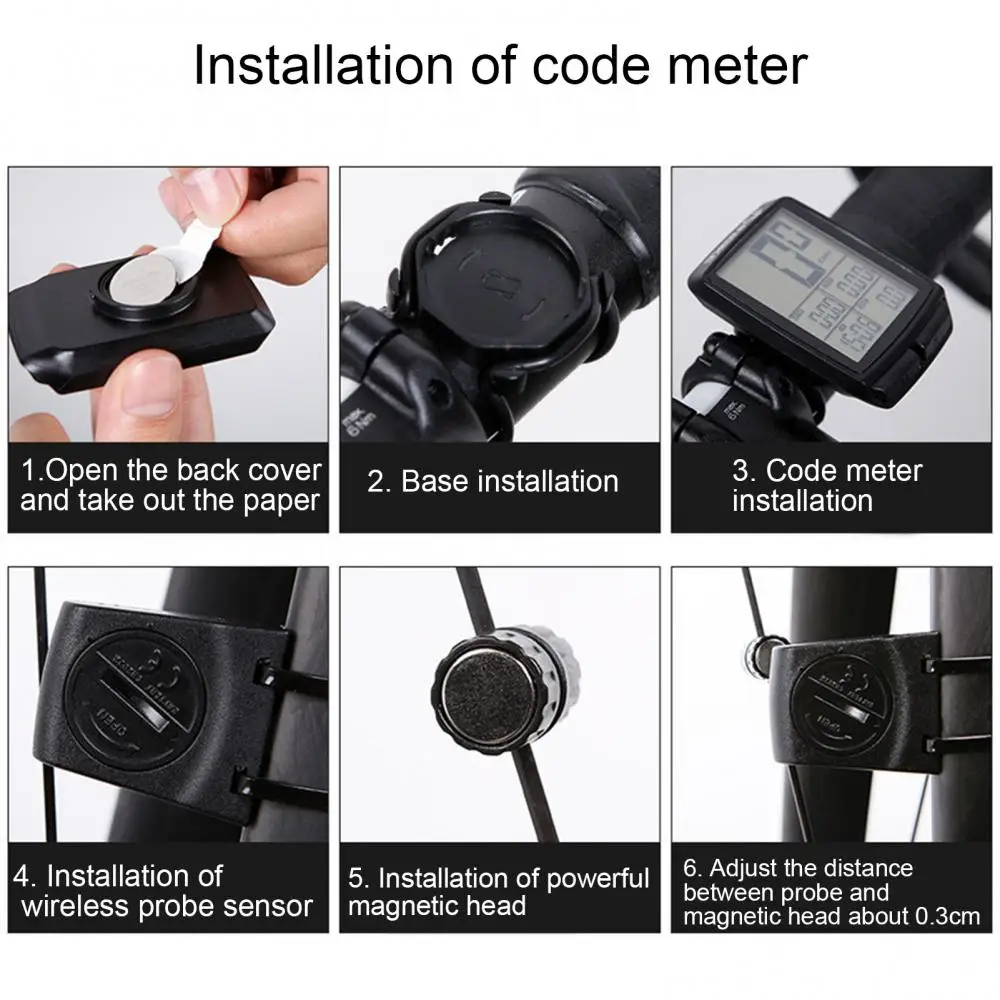 Installation of code meter

1.Open the back cover and take out the paper

2. Base installation

3. Code meter installation

4. Installation of wireless probe sensor

5. Installation of powerful magnetic head

6. Adjust the distance between probe and magnetic head about 0.3cm