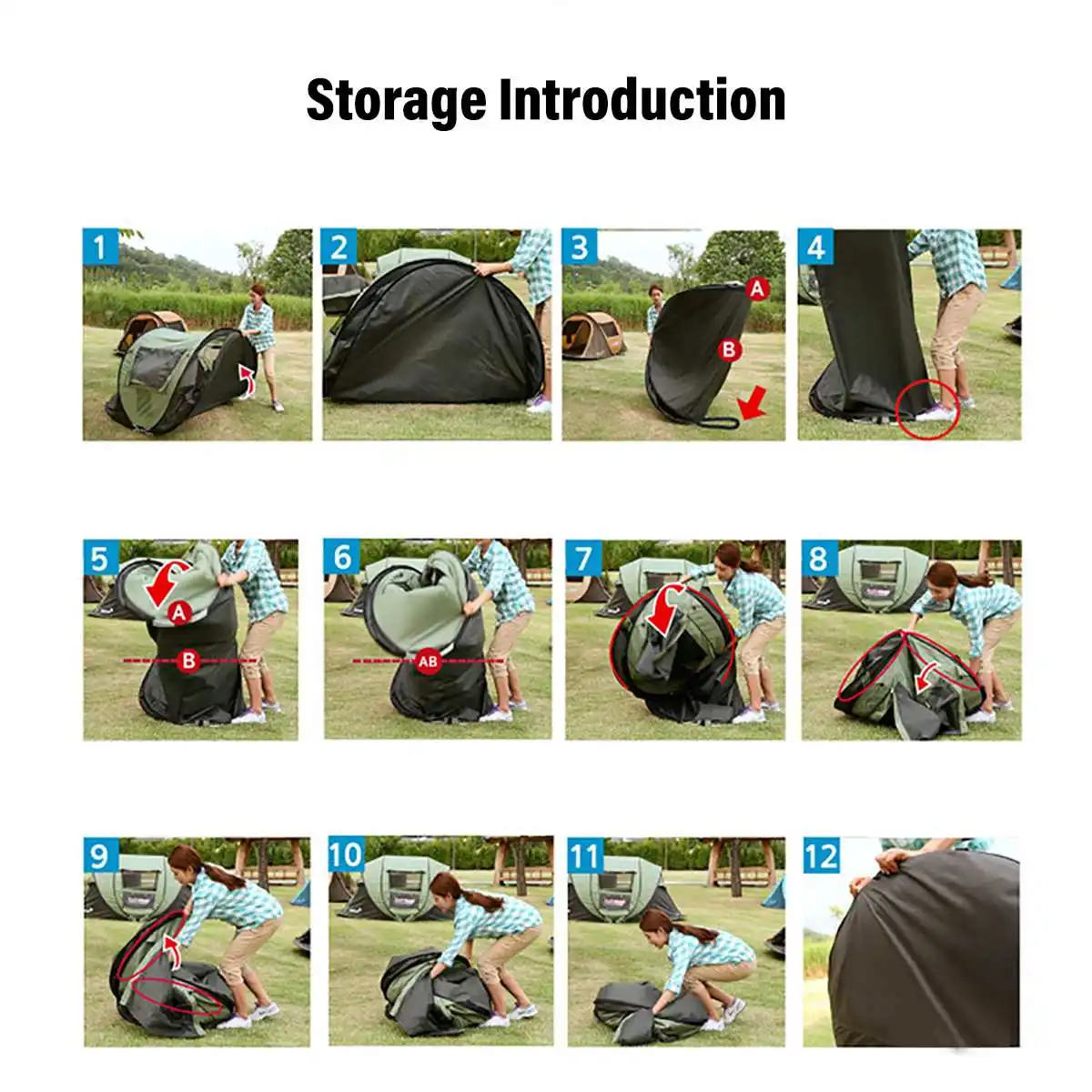 Storage Introduction

1

2

3
A
B

4

5
A
B

6
AB

7

8

9

10

11

12