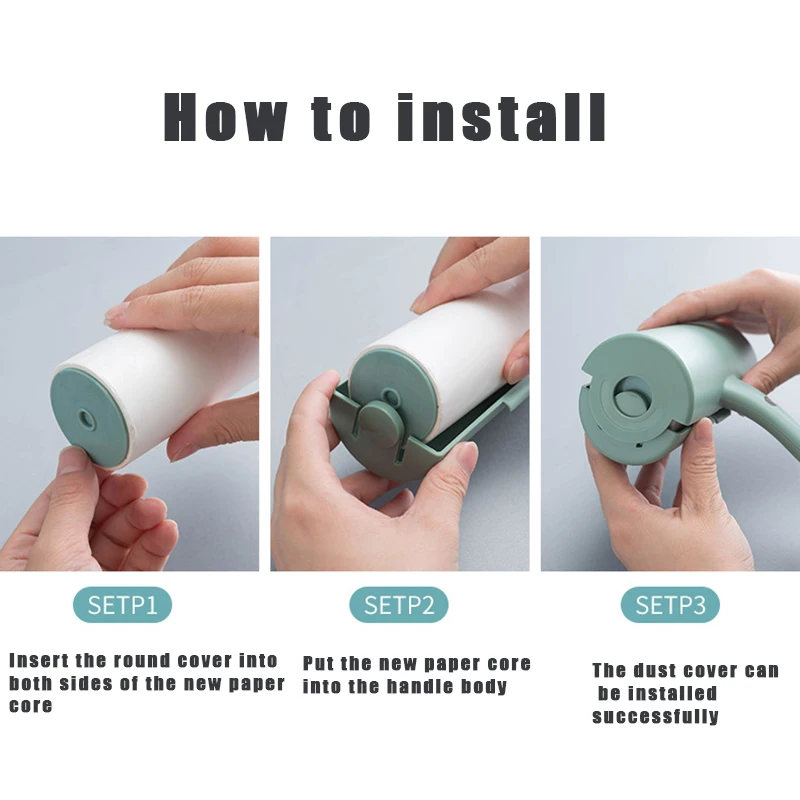 How to install

SETP1

Insert the round cover into both sides of the new paper core

SETP2

Put the new paper core into the handle body

SETP3

The dust cover can be installed successfully