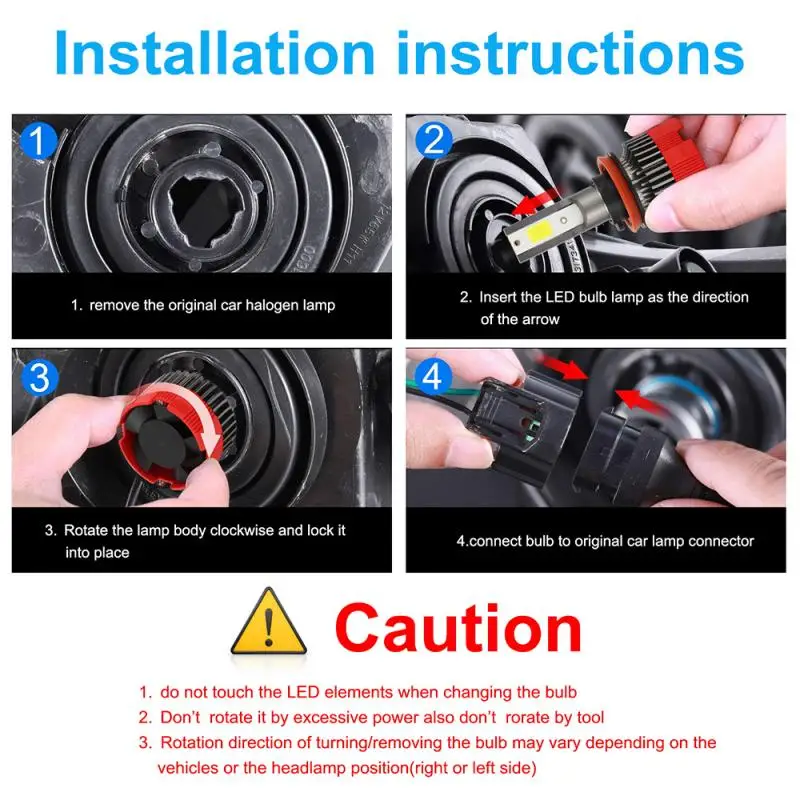 Installation instructions

1

1. remove the original car halogen lamp

2

2. Insert the LED bulb lamp as the direction of the arrow

3

3. Rotate the lamp body clockwise and lock it into place

4

4.connect bulb to original car lamp connector

Caution

1. do not touch the LED elements when changing the bulb
2. Don't rotate it by excessive power also don't rorate by tool
3. Rotation direction of turning/removing the bulb may vary depending on the vehicles or the headlamp position(right or left side)