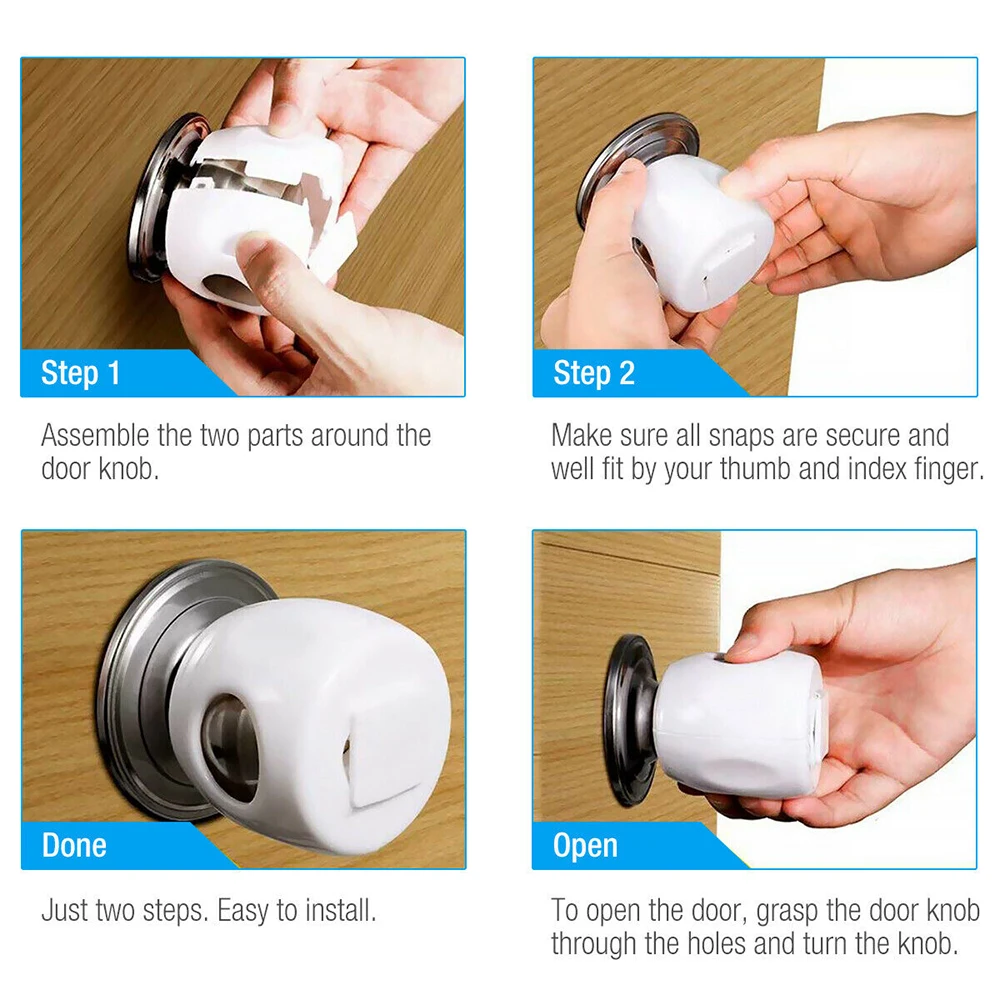 Step 1

Assemble the two parts around the door knob.

Step 2

Make sure all snaps are secure and well fit by your thumb and index finger.

Done

Just two steps. Easy to install.

Open

To open the door, grasp the door knob through the holes and turn the knob.