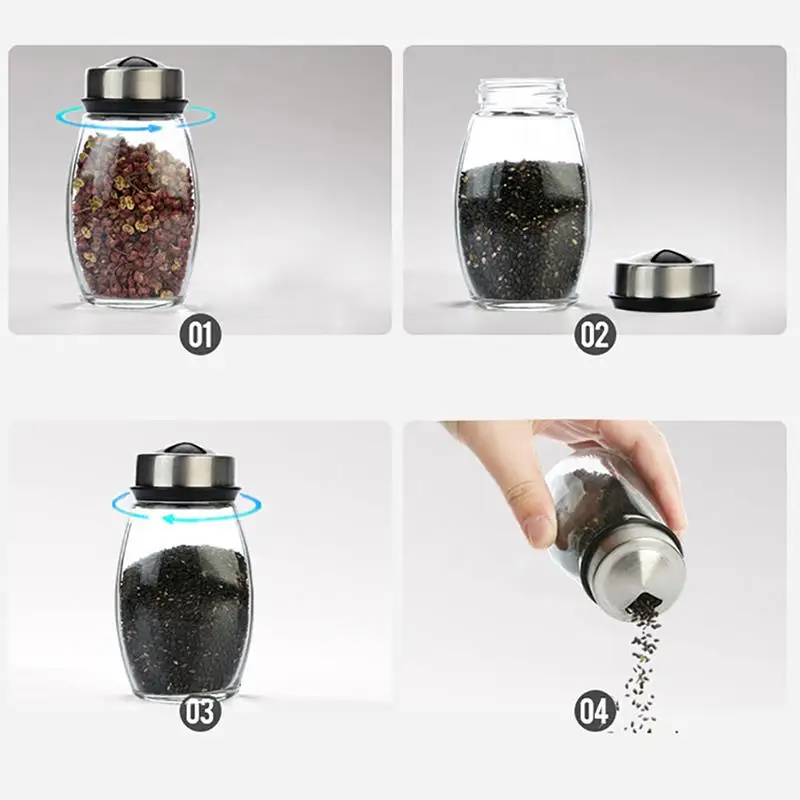 01

02

03

04