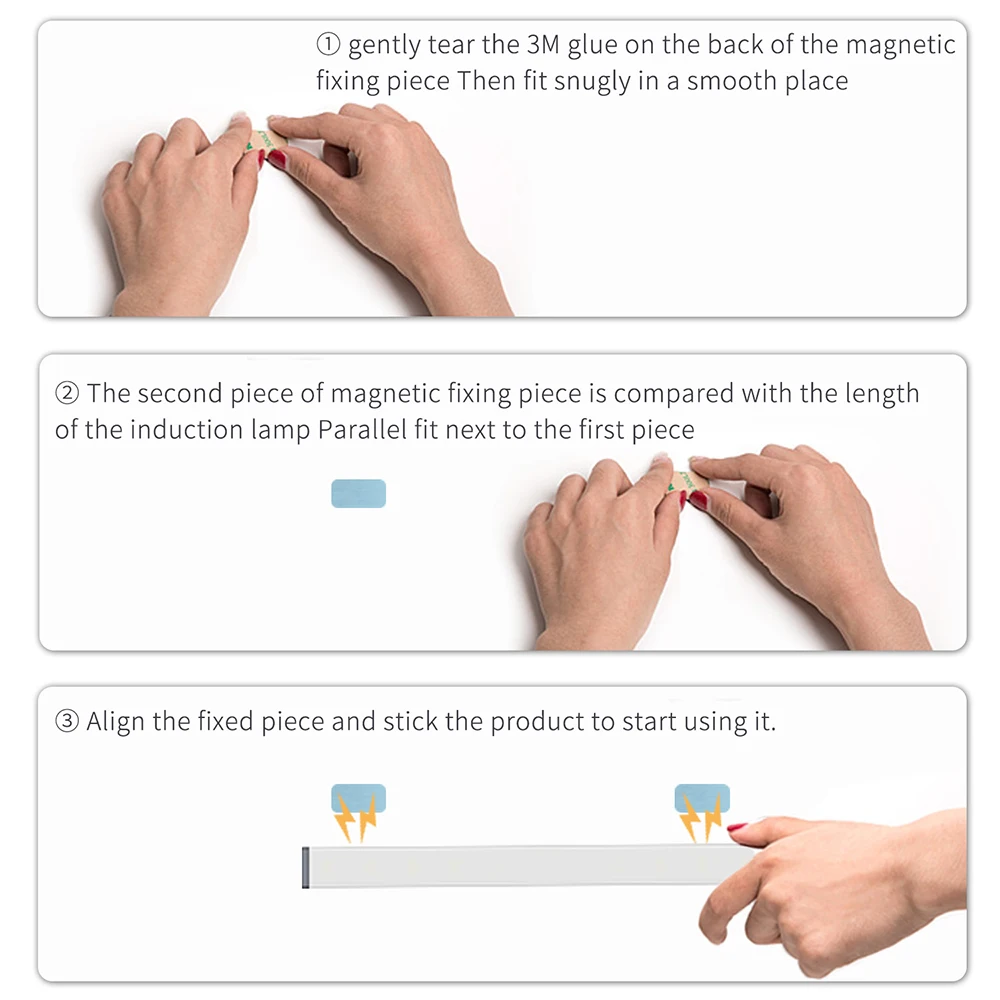 ① gently tear the 3M glue on the back of the magnetic fixing piece Then fit snugly in a smooth place

② The second piece of magnetic fixing piece is compared with the length of the induction lamp Parallel fit next to the first piece

③ Align the fixed piece and stick the product to start using it.