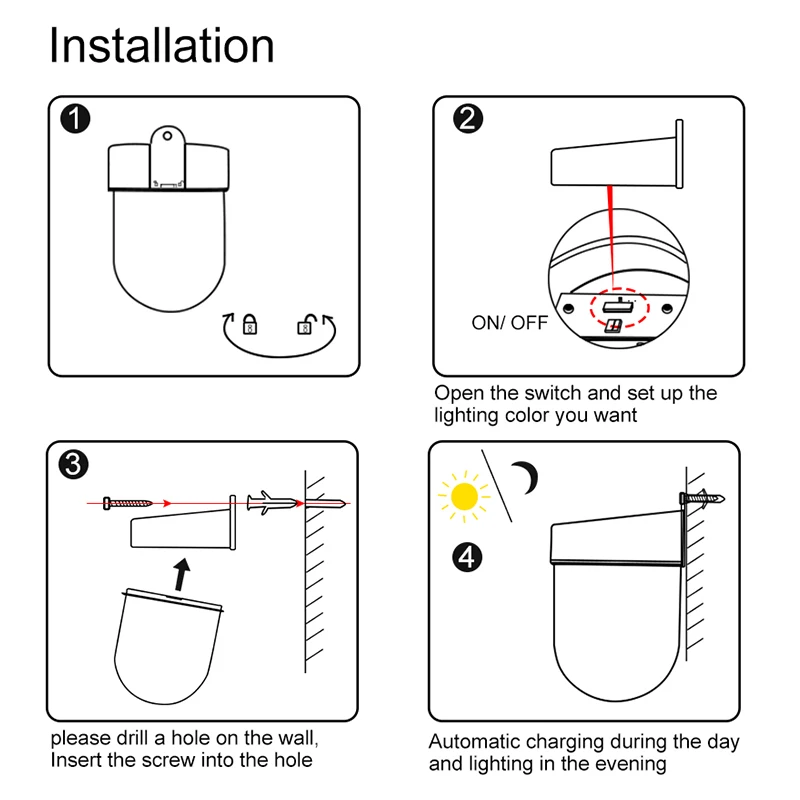 Installation

1

2

ON/ OFF

Open the switch and set up the lighting color you want

3

please drill a hole on the wall, Insert the screw into the hole

4

Automatic charging during the day and lighting in the evening