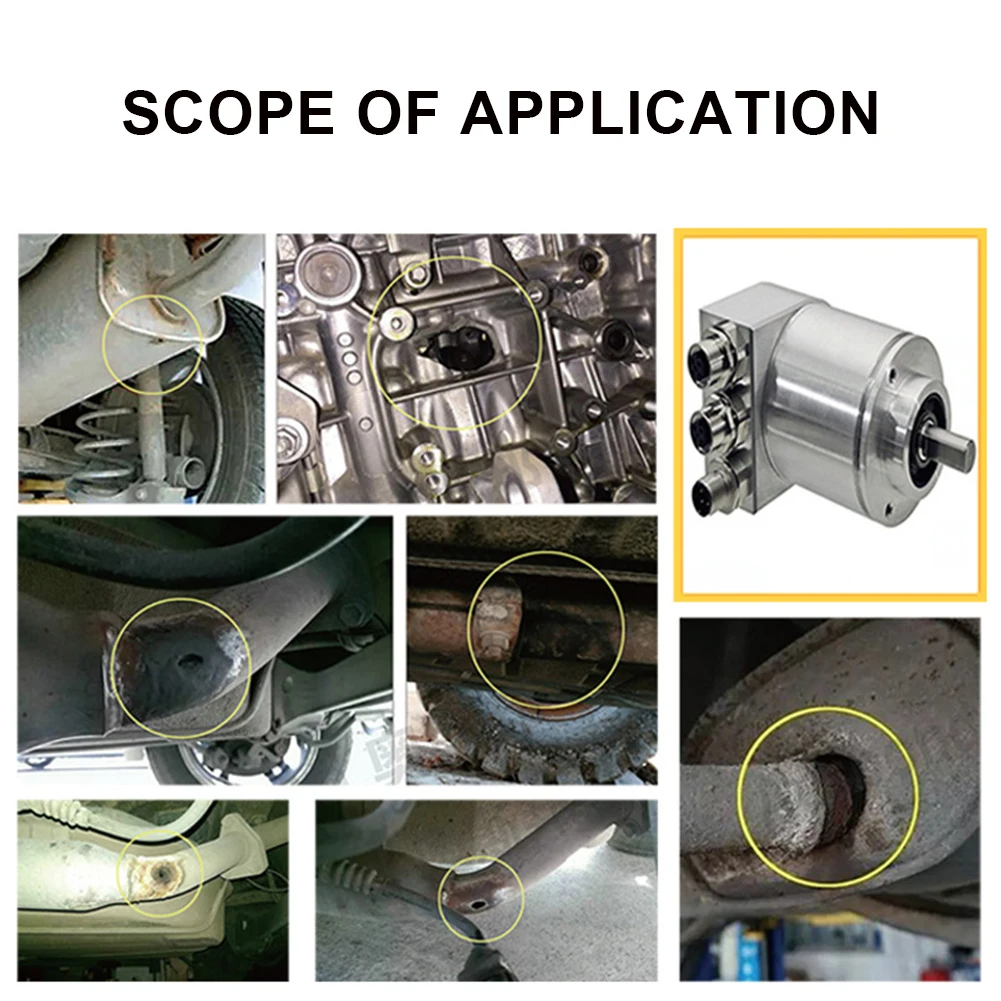 SCOPE OF APPLICATION