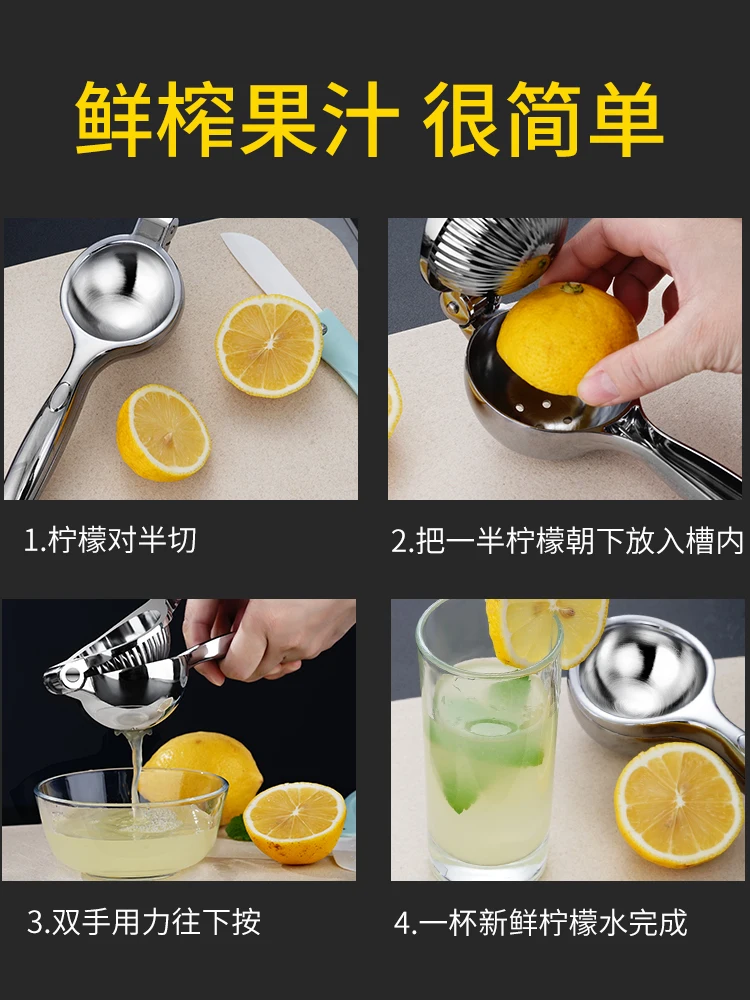 鲜榨果汁 很简单

1.柠檬对半切

2.把一半柠檬朝下放入槽内

3.双手用力往下按

4.一杯新鲜柠檬水完成