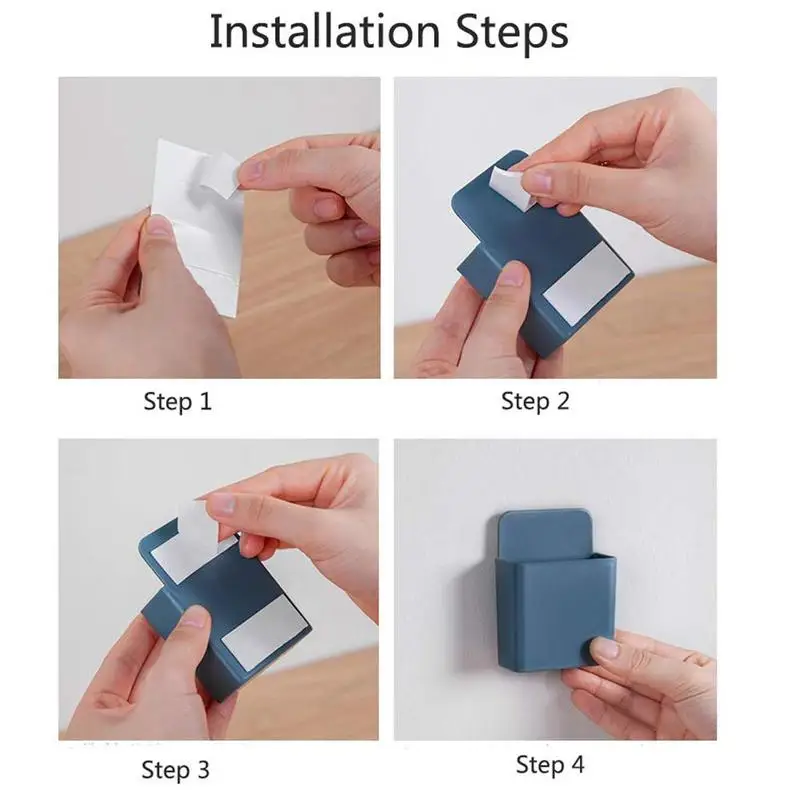 Installation Steps

Step 1

Step 2

Step 3

Step 4