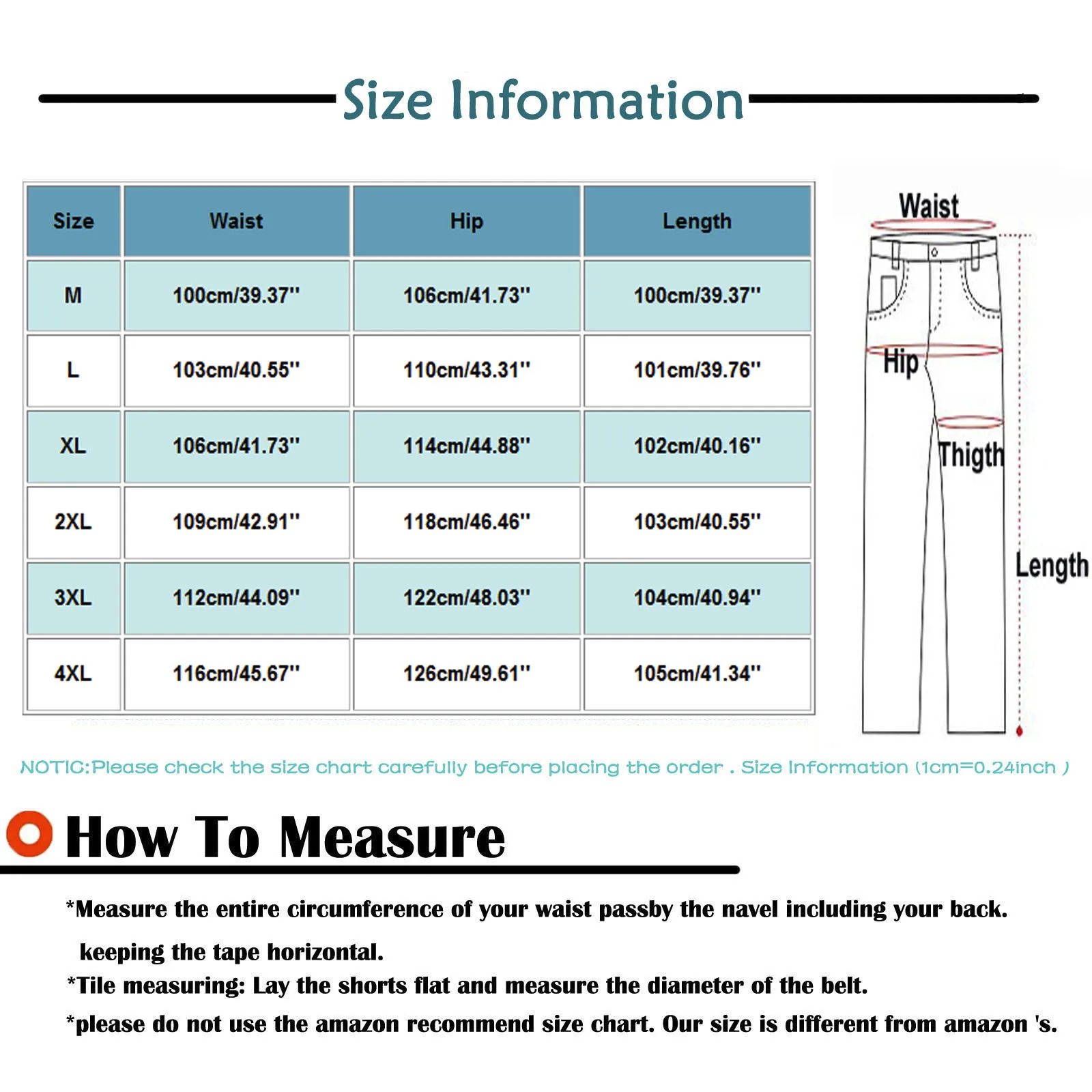 Size Information

| Size | Waist | Hip | Length |
|---|---|---|---|
| M | 100cm/39.37'' | 106cm/41.73'' | 100cm/39.37'' |
| L | 103cm/40.55'' | 110cm/43.31'' | 101cm/39.76'' |
| XL | 106cm/41.73'' | 114cm/44.88'' | 102cm/40.16'' |
| 2XL | 109cm/42.91'' | 118cm/46.46'' | 103cm/40.55'' |
| 3XL | 112cm/44.09'' | 122cm/48.03'' | 104cm/40.94'' |
| 4XL | 116cm/45.67'' | 126cm/49.61'' | 105cm/41.34'' |

Waist
Hip
Thigth
Length

NOTIC:Please check the size chart carefully before placing the order . Size Information (1cm=0.24inch )

How To Measure

*Measure the entire circumference of your waist passby the navel including your back. keeping the tape horizontal.
*Tile measuring: Lay the shorts flat and measure the diameter of the belt.
*please do not use the amazon recommend size chart. Our size is different from amazon 's.