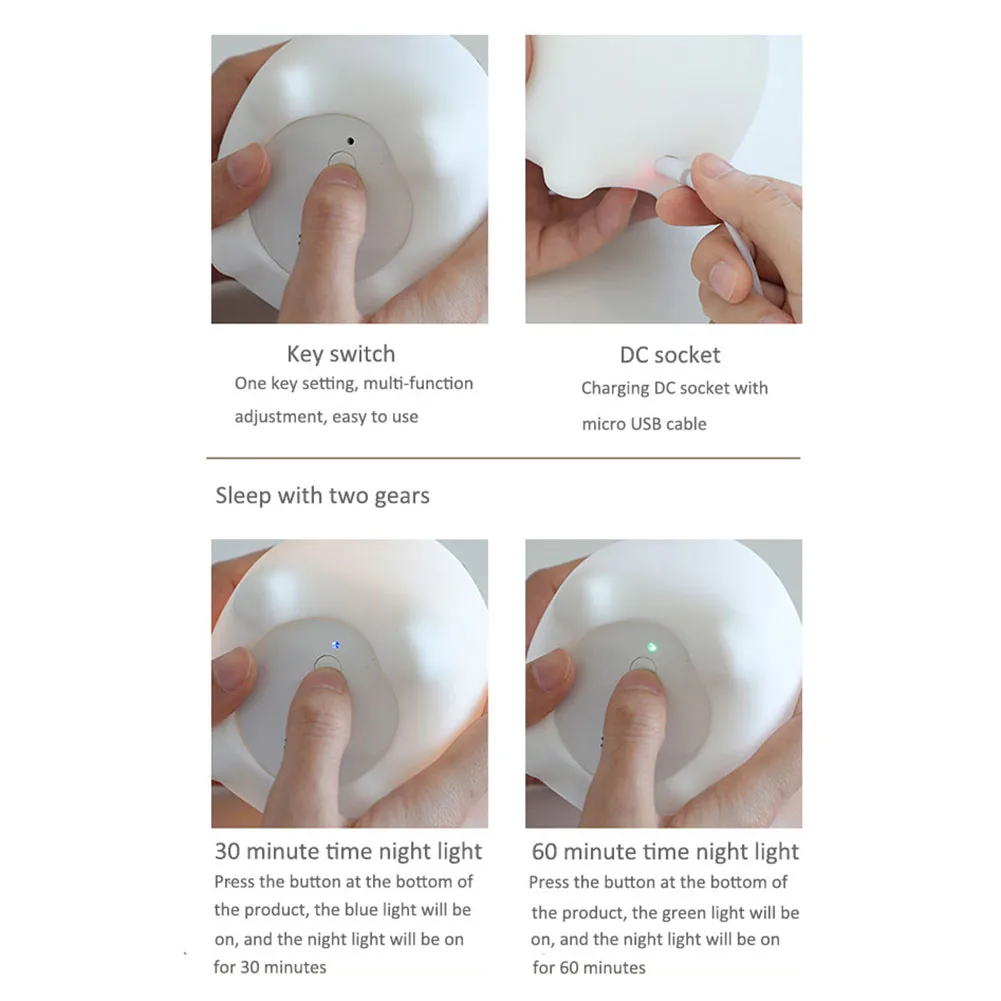 Key switch
One key setting, multi-function adjustment, easy to use

DC socket
Charging DC socket with micro USB cable

Sleep with two gears

30 minute time night light
Press the button at the bottom of the product, the blue light will be on, and the night light will be on for 30 minutes

60 minute time night light
Press the button at the bottom of the product, the green light will be on, and the night light will be on for 60 minutes