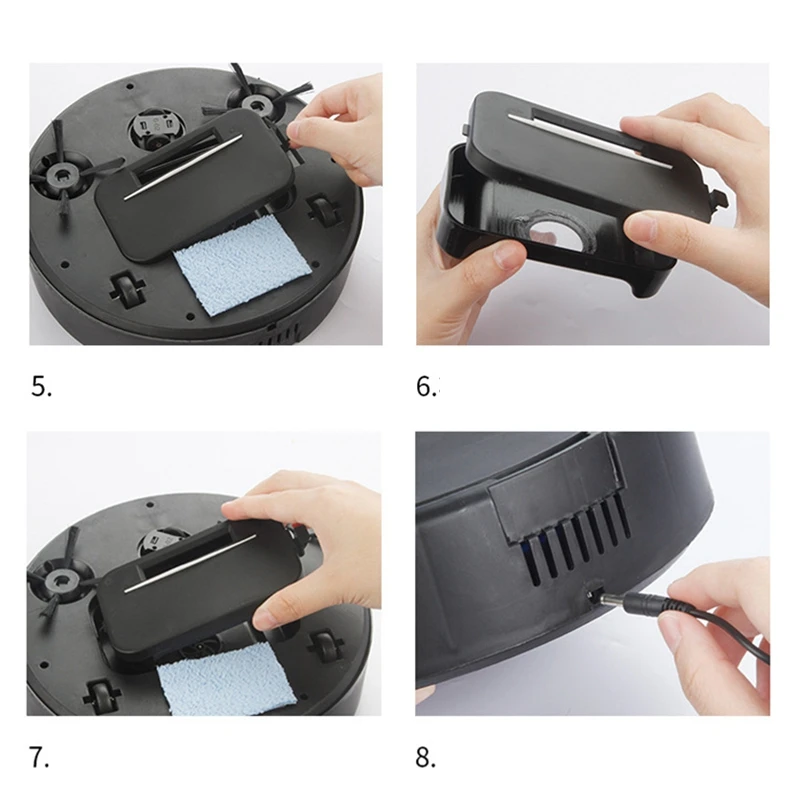 5.

6.

7.

8.