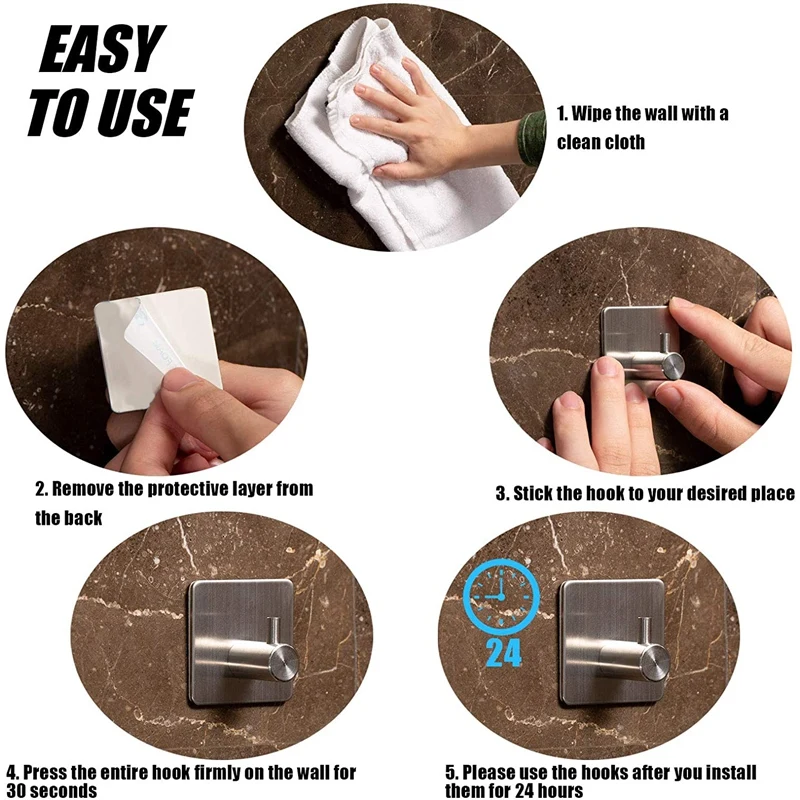 EASY TO USE

1. Wipe the wall with a clean cloth

2. Remove the protective layer from the back

3. Stick the hook to your desired place

24

4. Press the entire hook firmly on the wall for 30 seconds

5. Please use the hooks after you install them for 24 hours