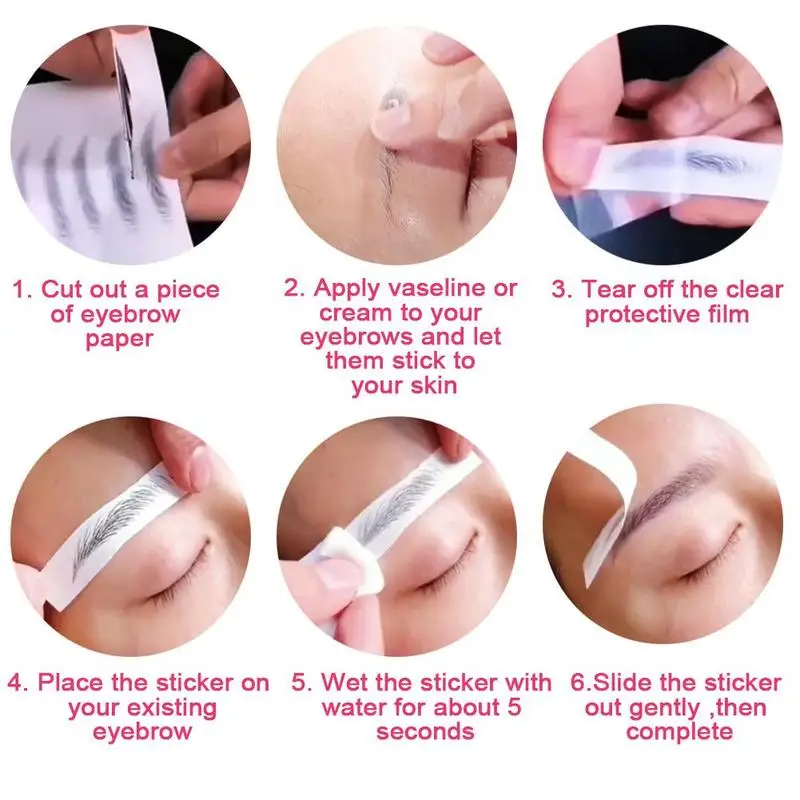 1. Cut out a piece of eyebrow paper

2. Apply vaseline or cream to your eyebrows and let them stick to your skin

3. Tear off the clear protective film

4. Place the sticker on your existing eyebrow

5. Wet the sticker with water for about 5 seconds

6.Slide the sticker out gently ,then complete