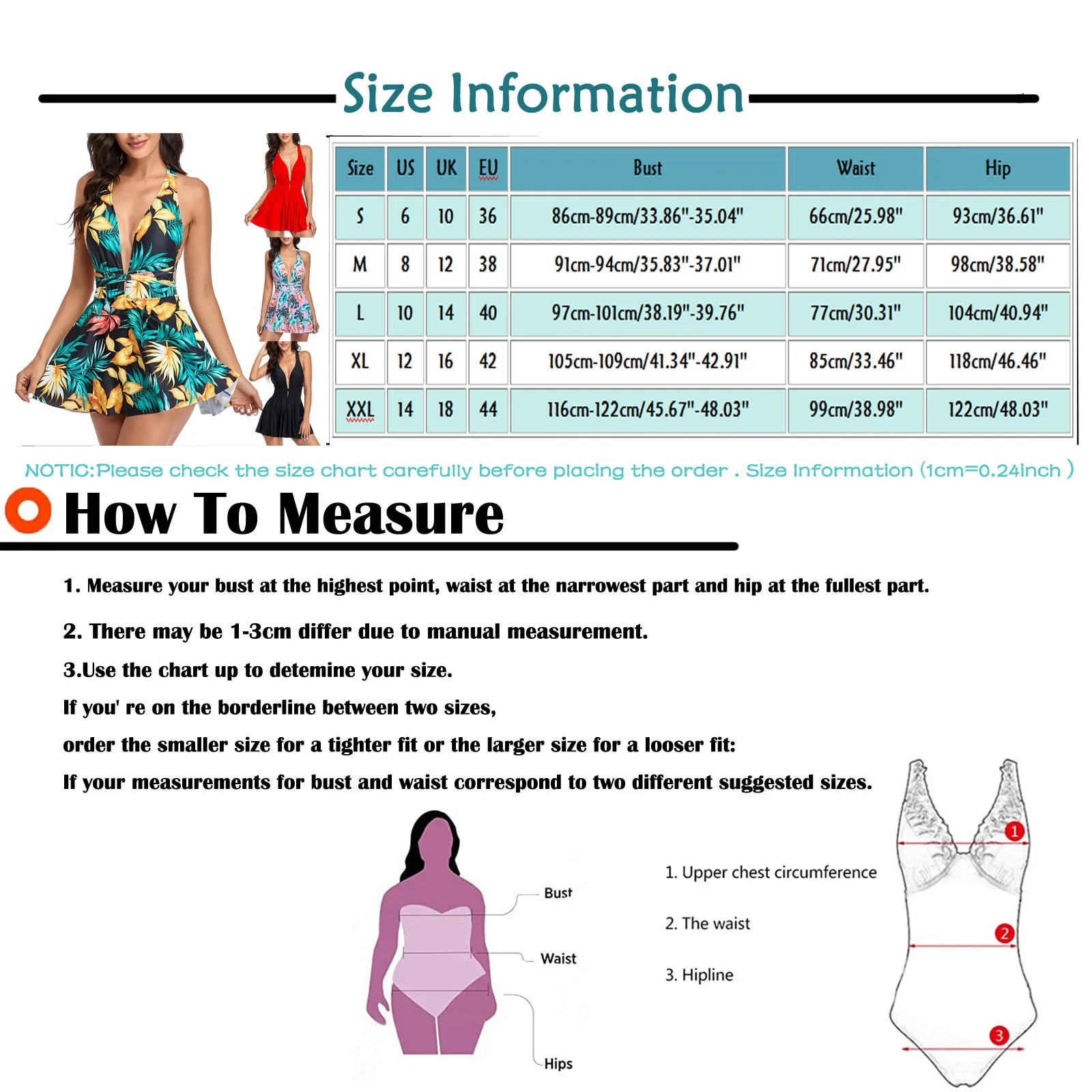 Size Information

| Size | US | UK | EU | Bust | Waist | Hip |
|---|---|---|---|---|---|---|
| S | 6 | 10 | 36 | 86cm-89cm/33.86"-35.04" | 66cm/25.98" | 93cm/36.61" |
| M | 8 | 12 | 38 | 91cm-94cm/35.83"-37.01" | 71cm/27.95" | 98cm/38.58" |
| L | 10 | 14 | 40 | 97cm-101cm/38.19"-39.76" | 77cm/30.31" | 104cm/40.94" |
| XL | 12 | 16 | 42 | 105cm-109cm/41.34"-42.91" | 85cm/33.46" | 118cm/46.46" |
| XXL | 14 | 18 | 44 | 116cm-122cm/45.67"-48.03" | 99cm/38.98" | 122cm/48.03" |

NOTIC:Please check the size chart carefully before placing the order . Size Information (1cm=0.24inch )

How To Measure

1. Measure your bust at the highest point, waist at the narrowest part and hip at the fullest part.

2. There may be 1-3cm differ due to manual measurement.

3.Use the chart up to detemine your size.

If you' re on the borderline between two sizes,

order the smaller size for a tighter fit or the larger size for a looser fit:

If your measurements for bust and waist correspond to two different suggested sizes.

Bust

Waist

Hips

1. Upper chest circumference

2. The waist

3. Hipline

1

2

3