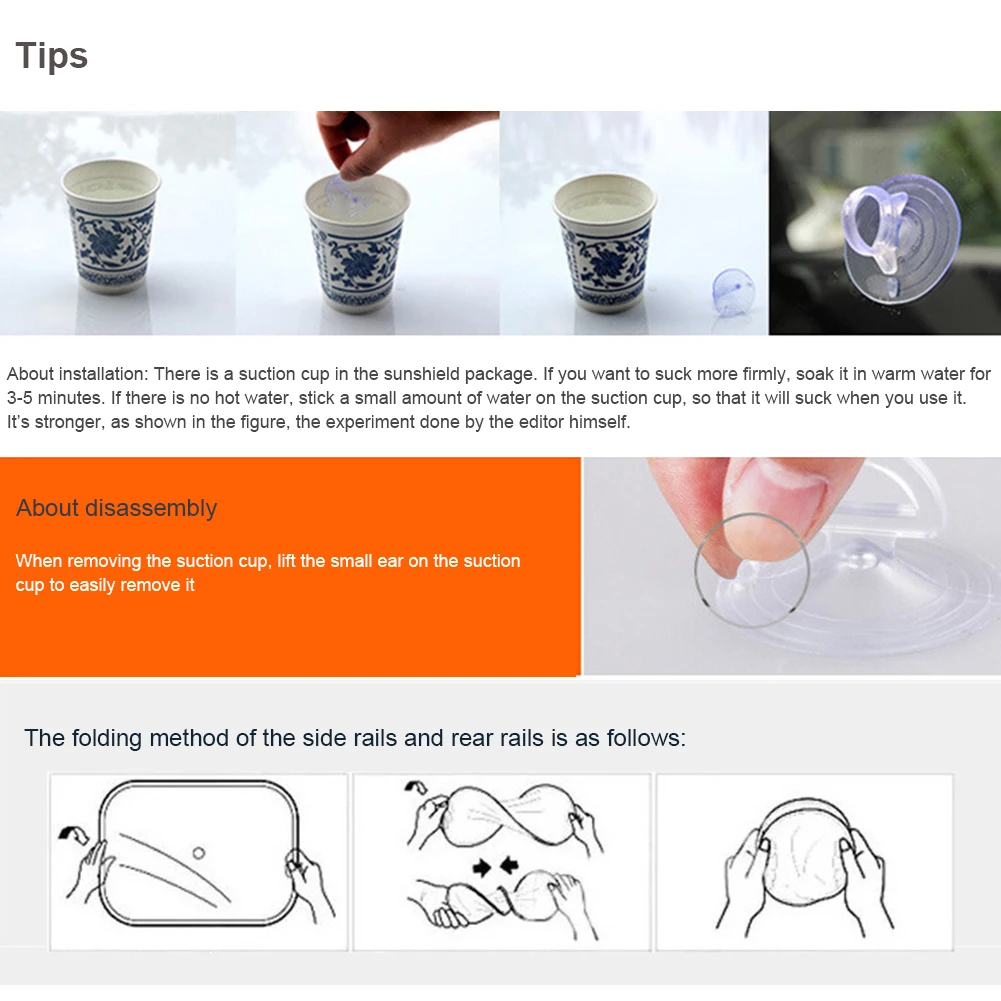 Tips

About installation: There is a suction cup in the sunshield package. If you want to suck more firmly, soak it in warm water for 3-5 minutes. If there is no hot water, stick a small amount of water on the suction cup, so that it will suck when you use it. It's stronger, as shown in the figure, the experiment done by the editor himself.

About disassembly

When removing the suction cup, lift the small ear on the suction cup to easily remove it

The folding method of the side rails and rear rails is as follows: