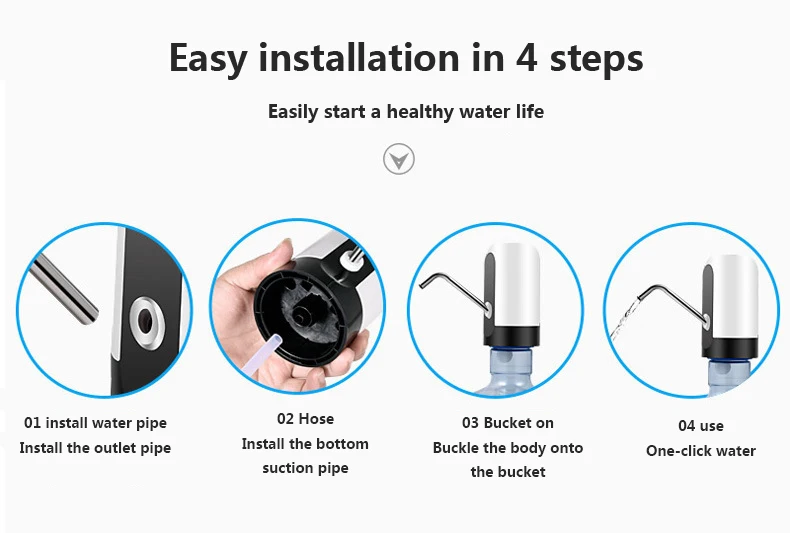 Easy installation in 4 steps

Easily start a healthy water life

01 install water pipe
Install the outlet pipe

02 Hose
Install the bottom suction pipe

03 Bucket on
Buckle the body onto the bucket

04 use
One-click water