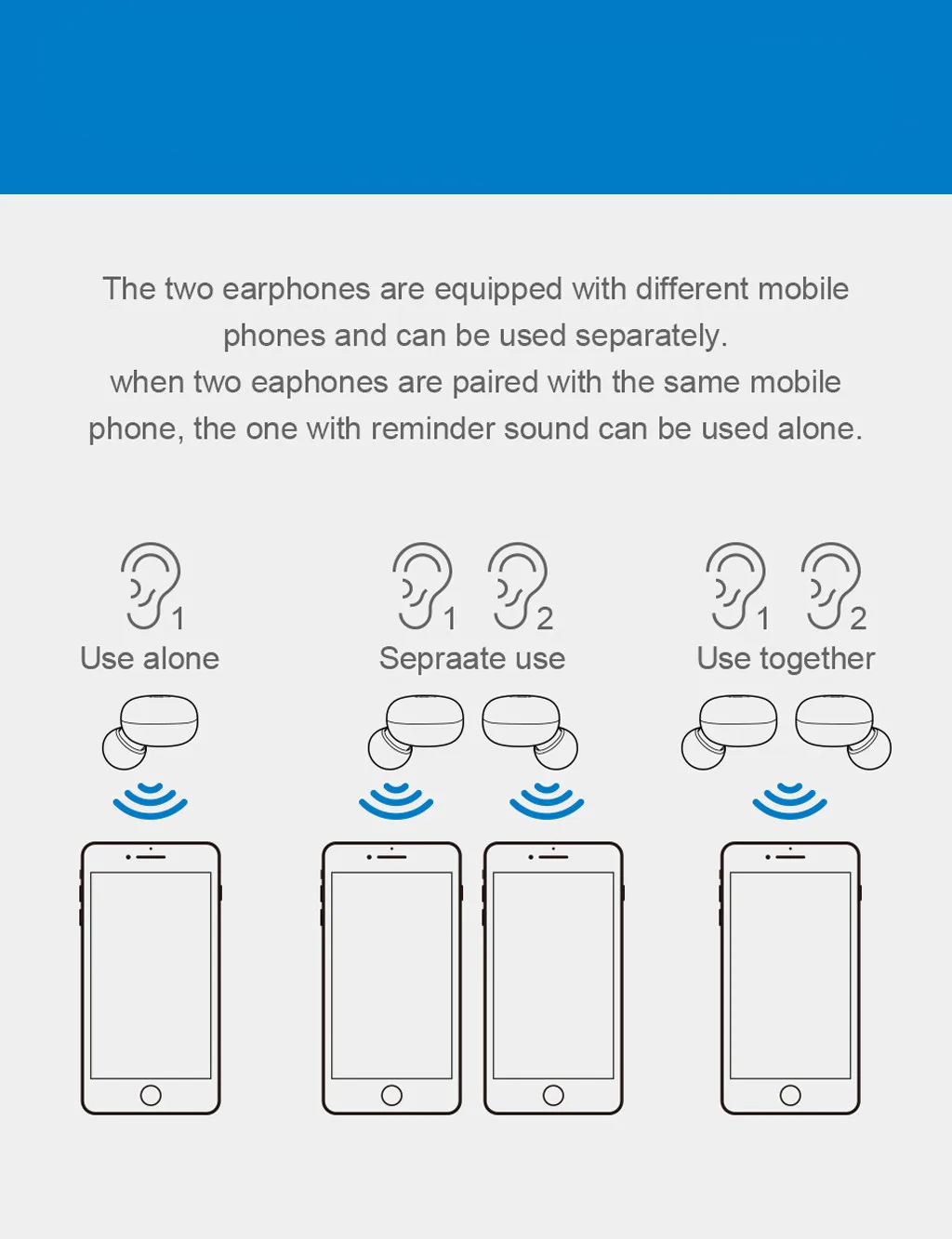 The two earphones are equipped with different mobile phones and can be used separately.
when two eaphones are paired with the same mobile phone, the one with reminder sound can be used alone.

1
Use alone

1 2
Sepraate use

1 2
Use together