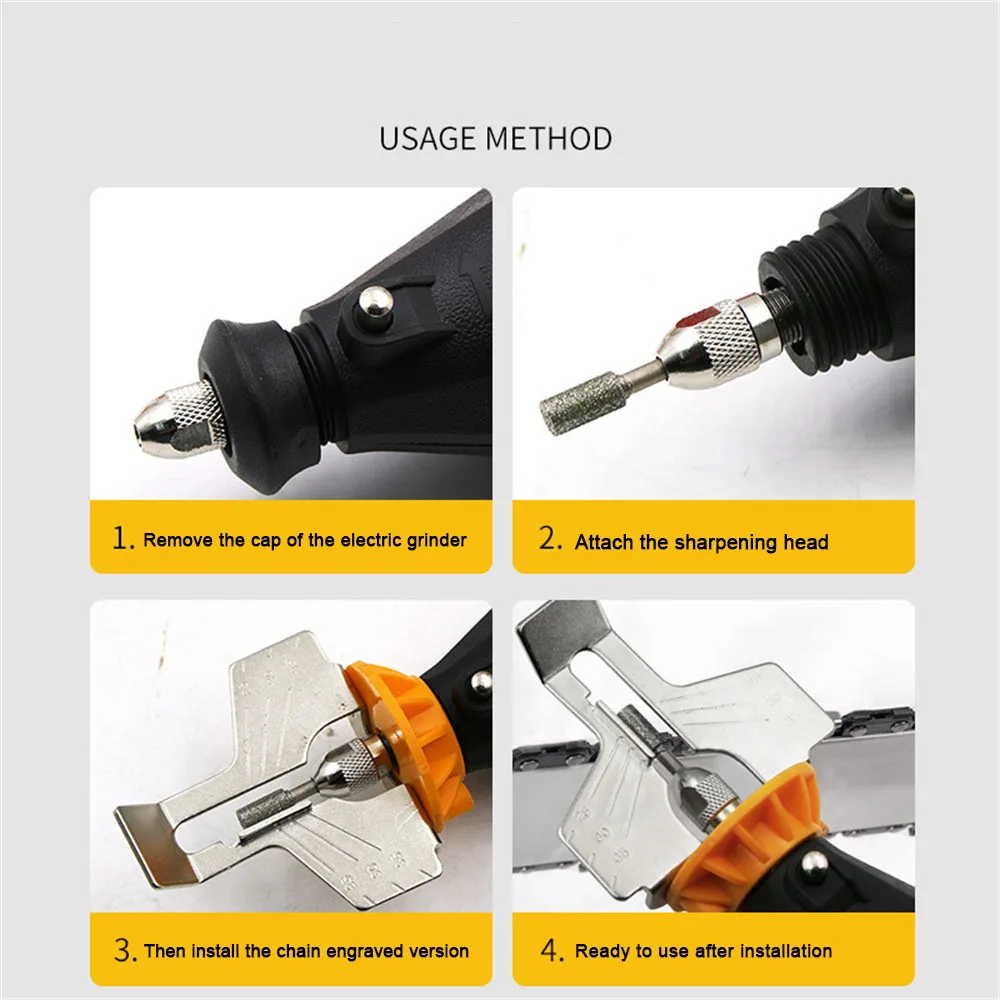 USAGE METHOD

1. Remove the cap of the electric grinder

2. Attach the sharpening head

3. Then install the chain engraved version

4. Ready to use after installation