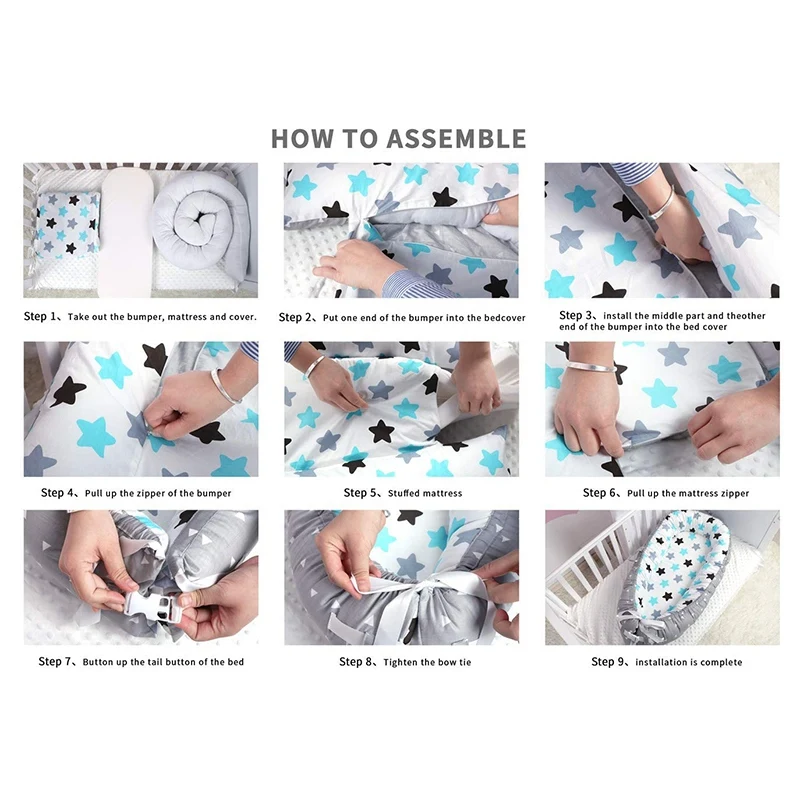 HOW TO ASSEMBLE

Step 1、Take out the bumper, mattress and cover.

Step 2、Put one end of the bumper into the bedcover

Step 3、install the middle part and theother end of the bumper into the bed cover

Step 4、Pull up the zipper of the bumper

Step 5、Stuffed mattress

Step 6、Pull up the mattress zipper

Step 7、Button up the tail button of the bed

Step 8、Tighten the bow tie

Step 9、installation is complete