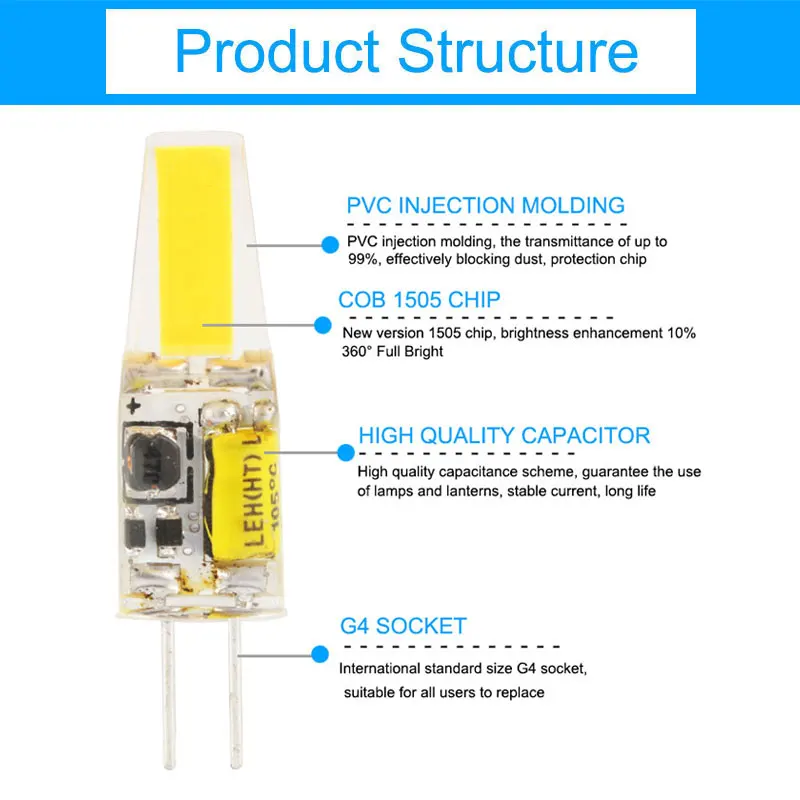 Product Structure

PVC INJECTION MOLDING

PVC injection molding, the transmittance of up to 99%, effectively blocking dust, protection chip

COB 1505 CHIP

New version 1505 chip, brightness enhancement 10% 360° Full Bright

HIGH QUALITY CAPACITOR

High quality capacitance scheme, guarantee the use of lamps and lanterns, stable current, long life

G4 SOCKET

International standard size G4 socket, suitable for all users to replace

+

470

LEH(HT) L

105°C