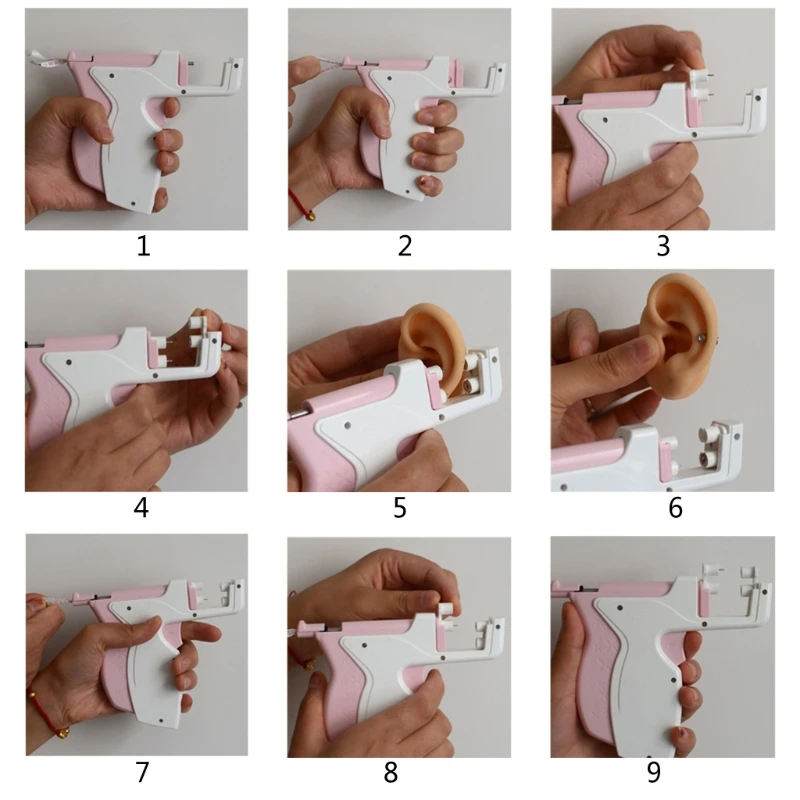 1

2

3

4

5

6

7

8

9