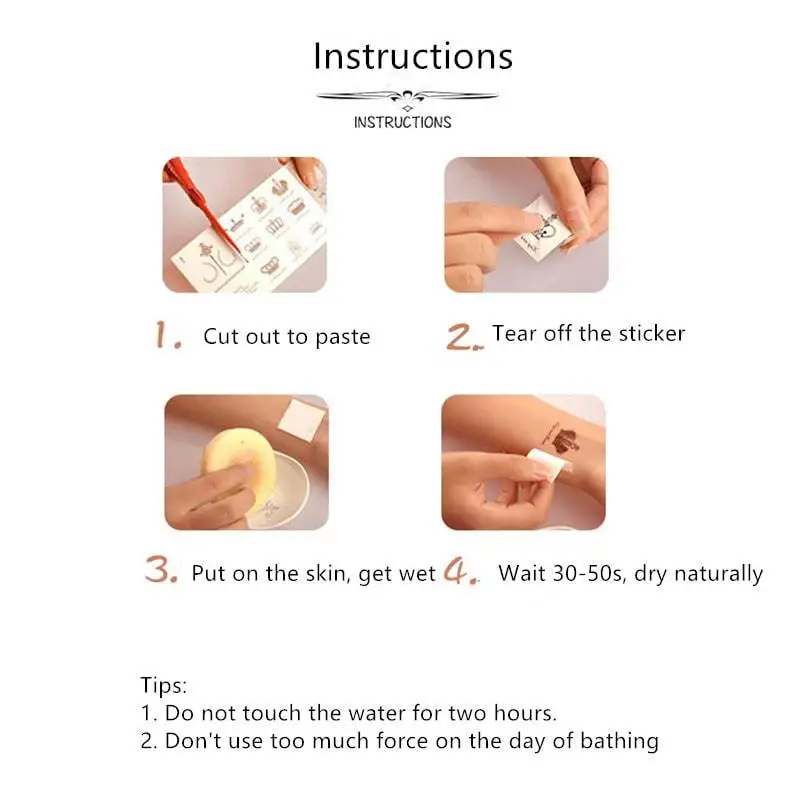 Instructions

INSTRUCTIONS

1. Cut out to paste

2. Tear off the sticker

3. Put on the skin, get wet

4. Wait 30-50s, dry naturally

Tips:
1. Do not touch the water for two hours.
2. Don't use too much force on the day of bathing