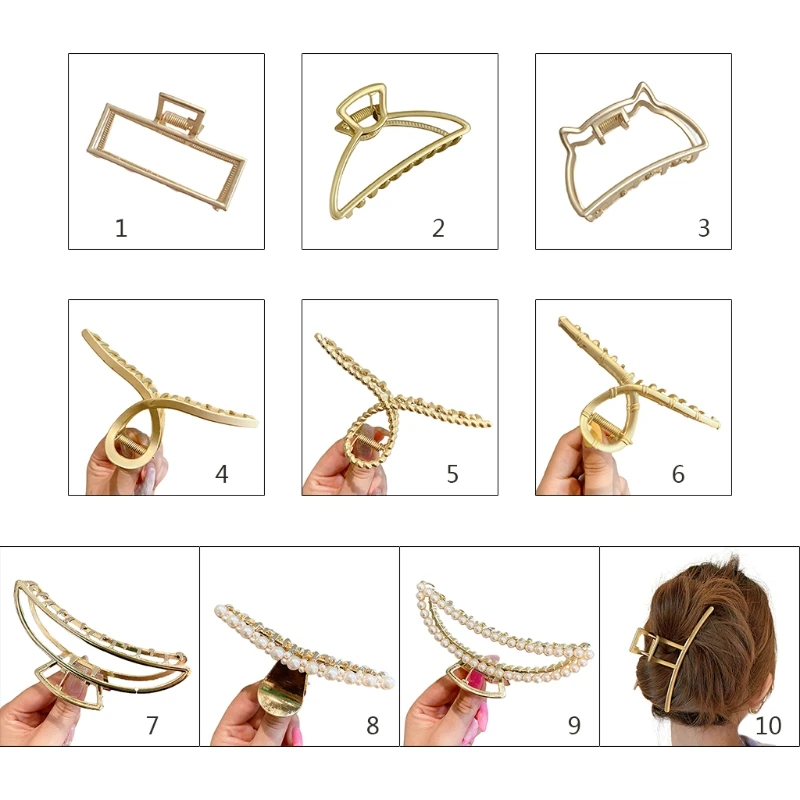 1

2

3

4

5

6

7

8

9

10