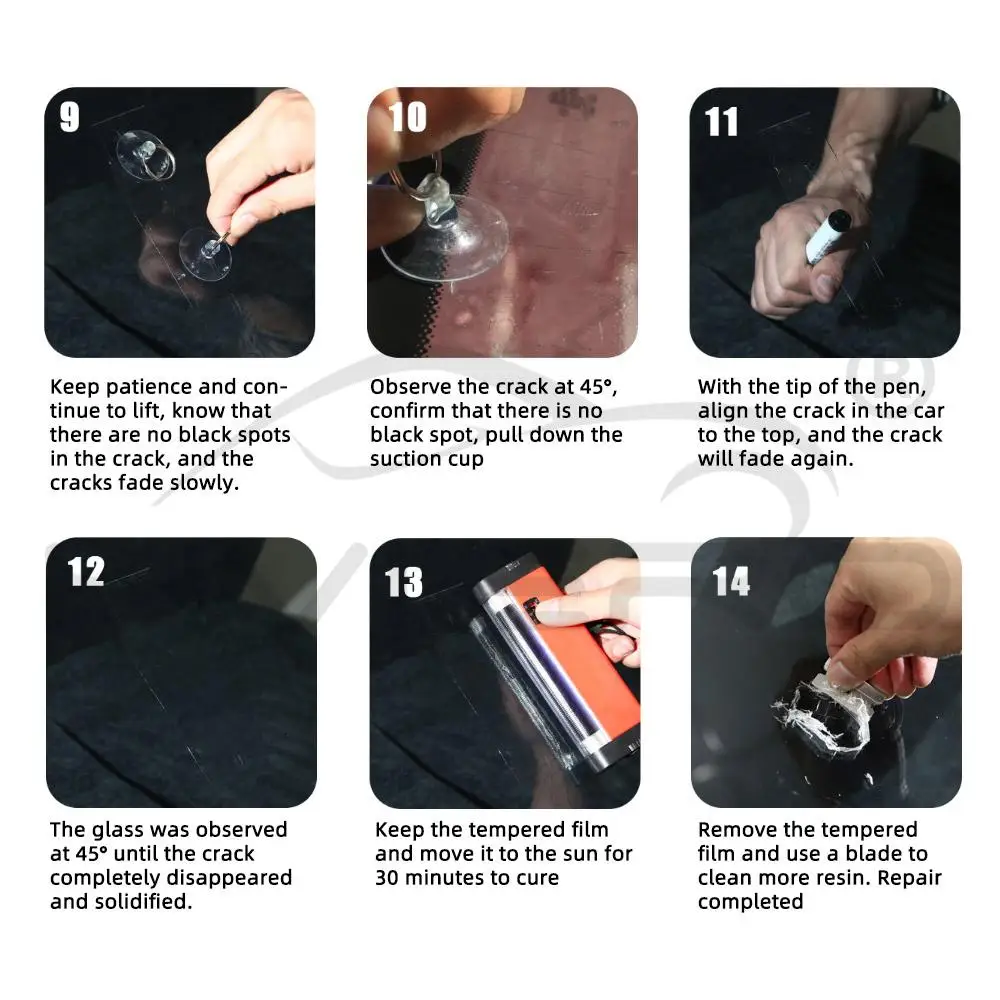 9

Keep patience and continue to lift, know that there are no black spots in the crack, and the cracks fade slowly.

10

Observe the crack at 45°, confirm that there is no black spot, pull down the suction cup

11

With the tip of the pen, align the crack in the car to the top, and the crack will fade again.

12

The glass was observed at 45° until the crack completely disappeared and solidified.

13

Keep the tempered film and move it to the sun for 30 minutes to cure

14

Remove the tempered film and use a blade to clean more resin. Repair completed