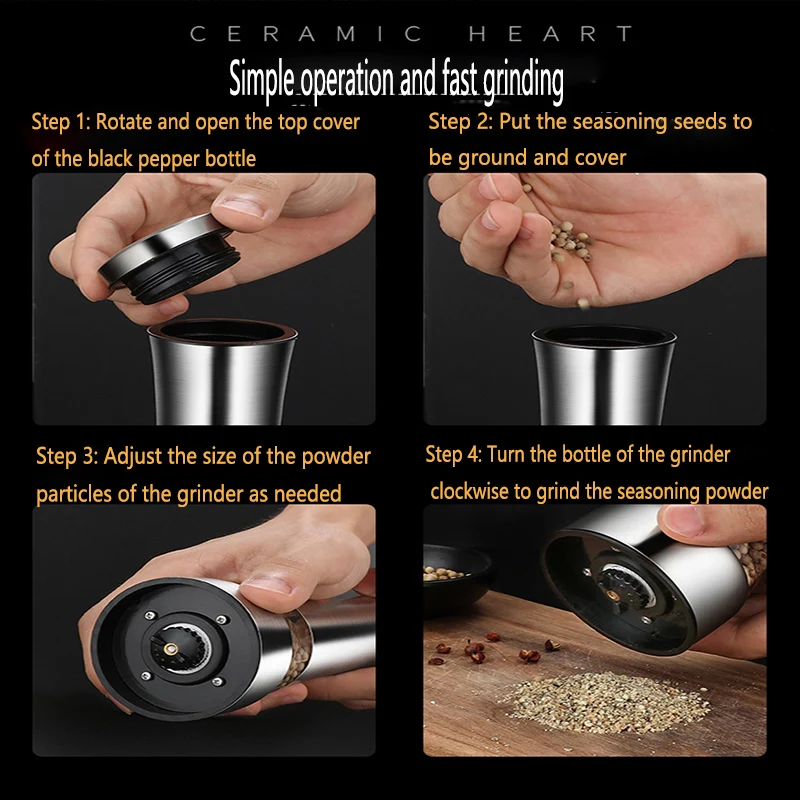 CERAMIC HEART

Simple operation and fast grinding

Step 1: Rotate and open the top cover of the black pepper bottle

Step 2: Put the seasoning seeds to be ground and cover

Step 3: Adjust the size of the powder particles of the grinder as needed

Step 4: Turn the bottle of the grinder clockwise to grind the seasoning powder