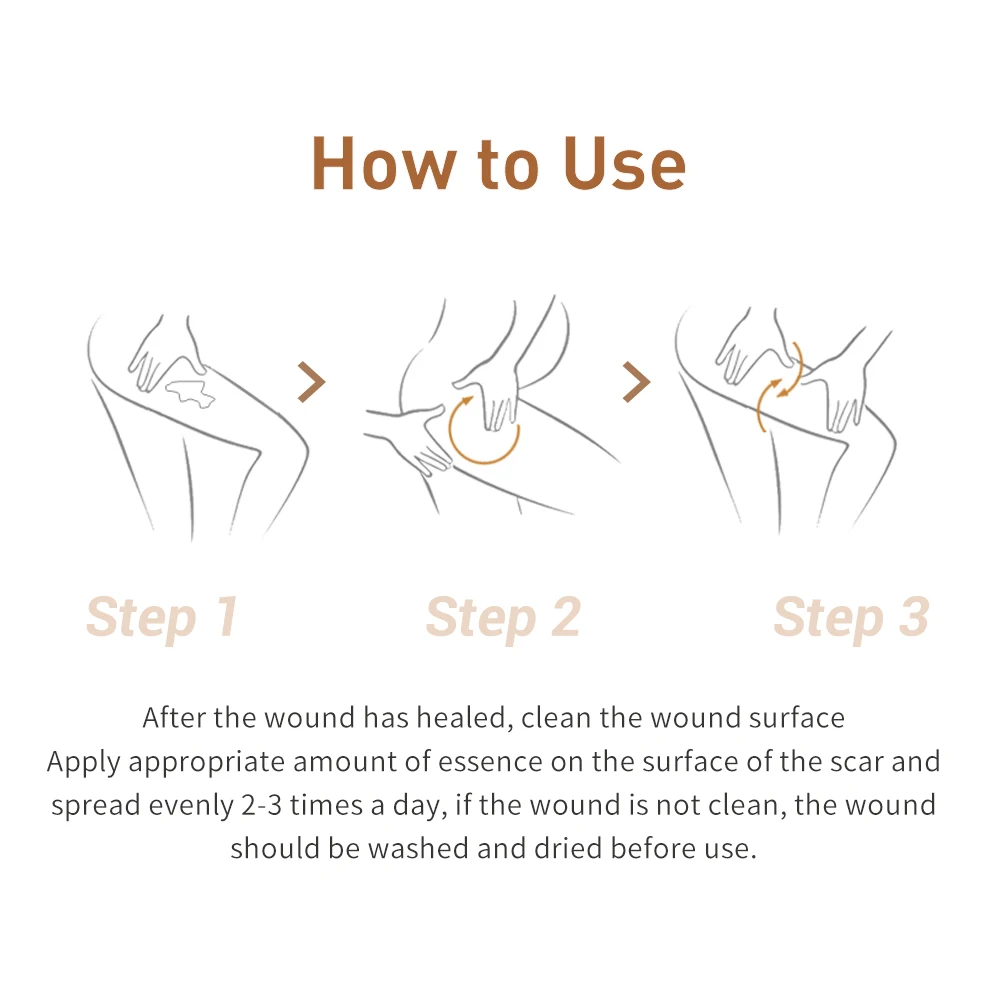 How to Use

Step 1

Step 2

Step 3

After the wound has healed, clean the wound surface
Apply appropriate amount of essence on the surface of the scar and spread evenly 2-3 times a day, if the wound is not clean, the wound should be washed and dried before use.