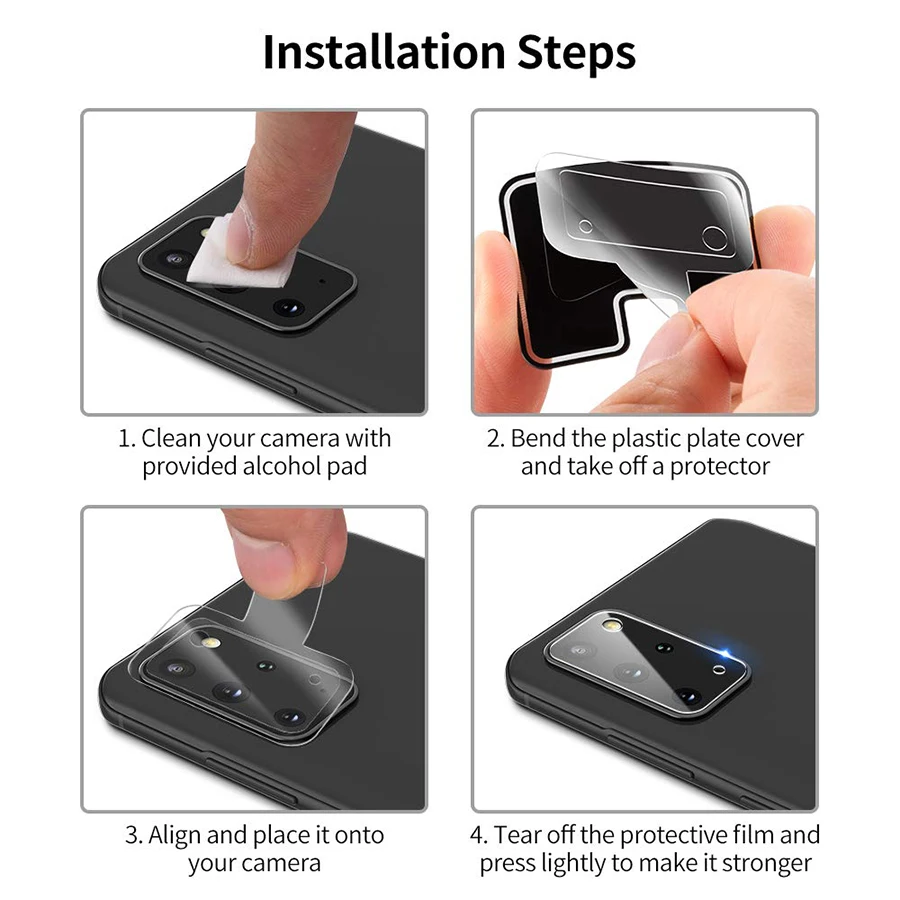 Installation Steps

1. Clean your camera with provided alcohol pad

2. Bend the plastic plate cover and take off a protector

3. Align and place it onto your camera

4. Tear off the protective film and press lightly to make it stronger