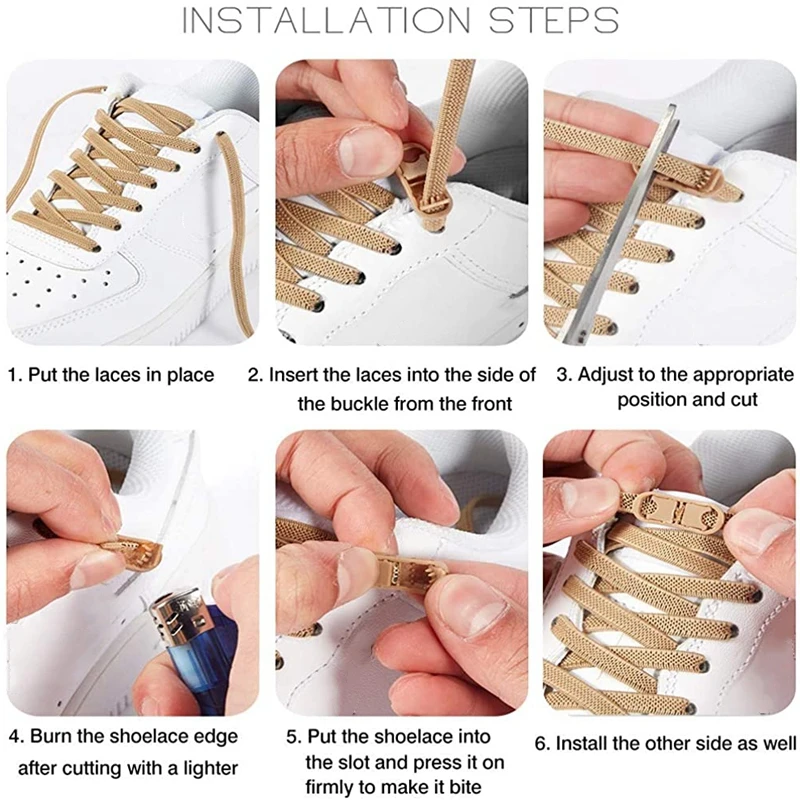 INSTALLATION STEPS

1. Put the laces in place

2. Insert the laces into the side of the buckle from the front

3. Adjust to the appropriate position and cut

4. Burn the shoelace edge after cutting with a lighter

5. Put the shoelace into the slot and press it on firmly to make it bite

6. Install the other side as well