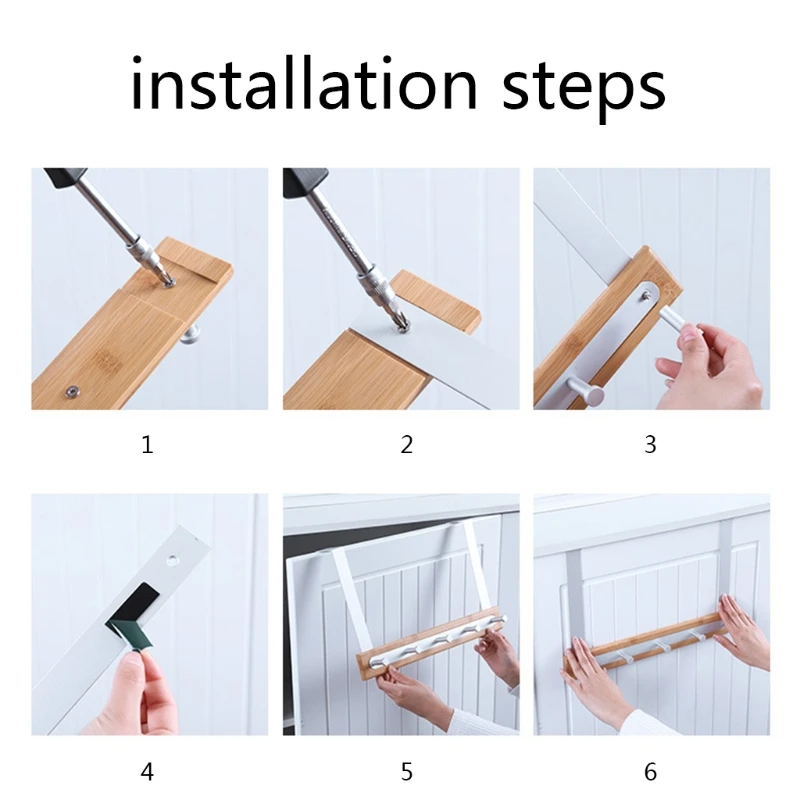 installation steps

1

2

3

4

5

6