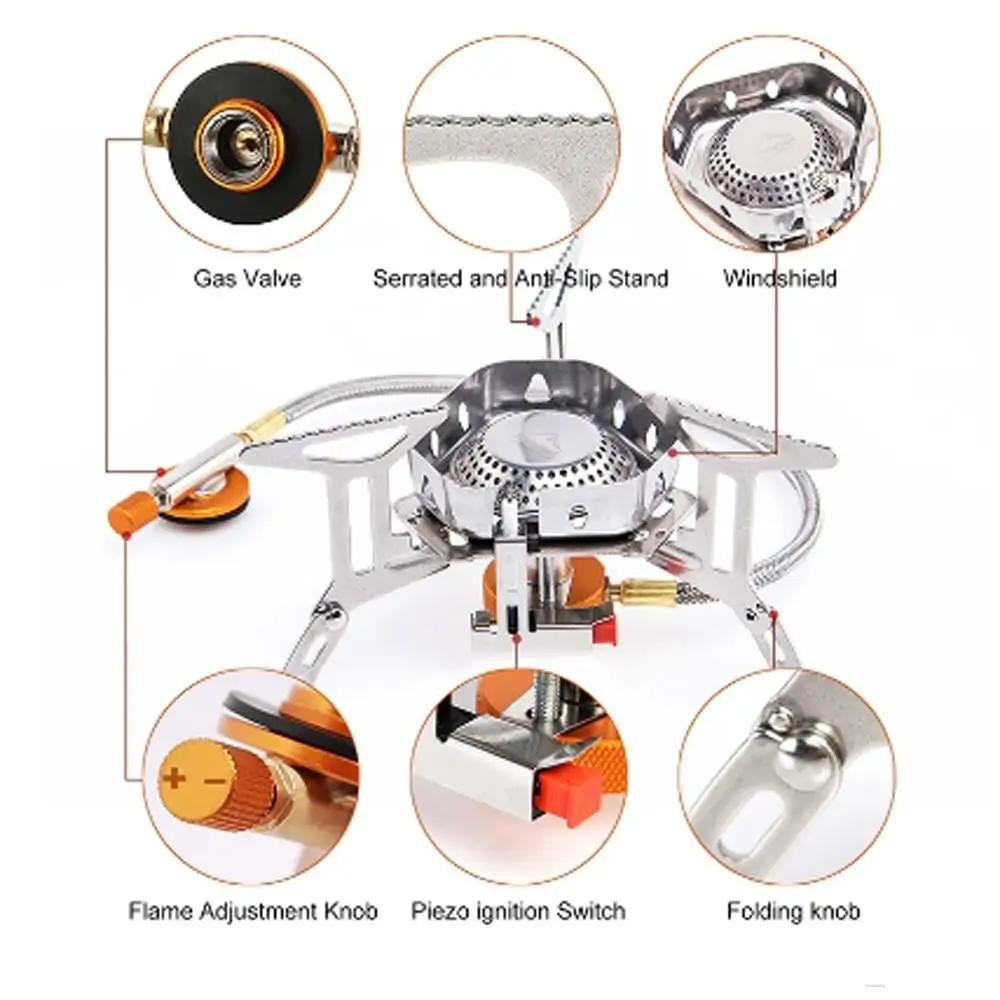 Gas Valve

Serrated and Anti-Slip Stand

Windshield

+ −

Flame Adjustment Knob

Piezo ignition Switch

Folding knob