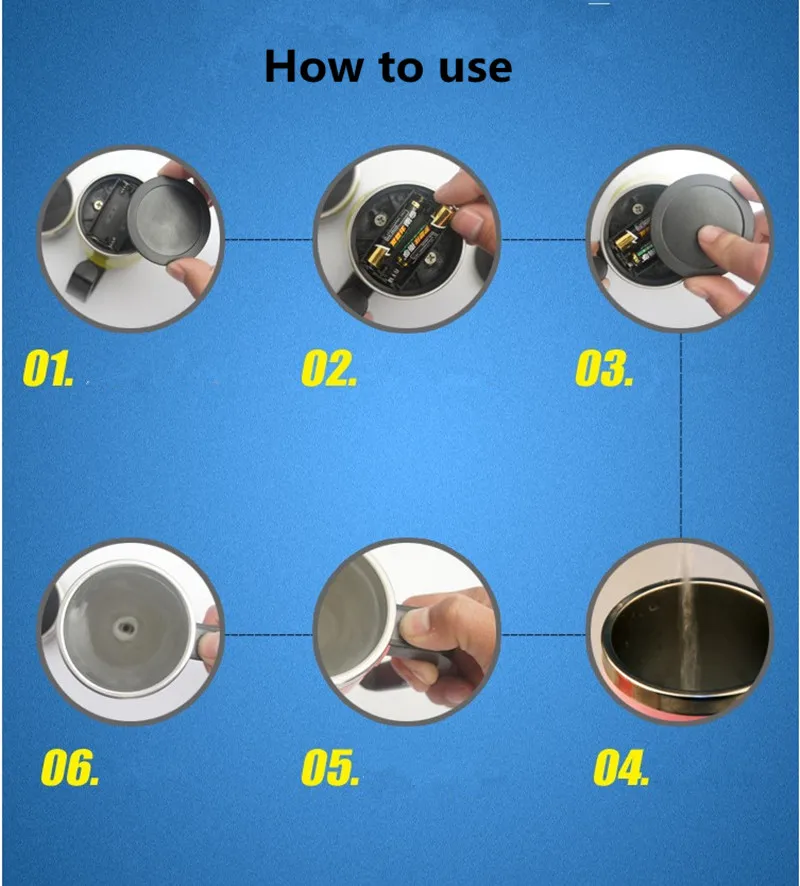 How to use

01.

02.

03.

06.

05.

04.