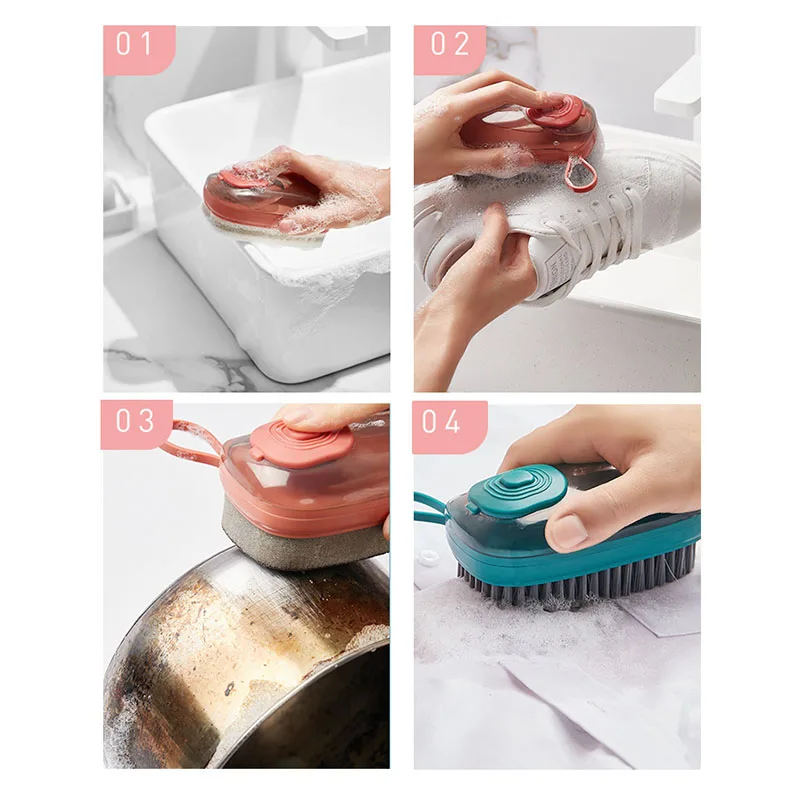 01

02

03

04