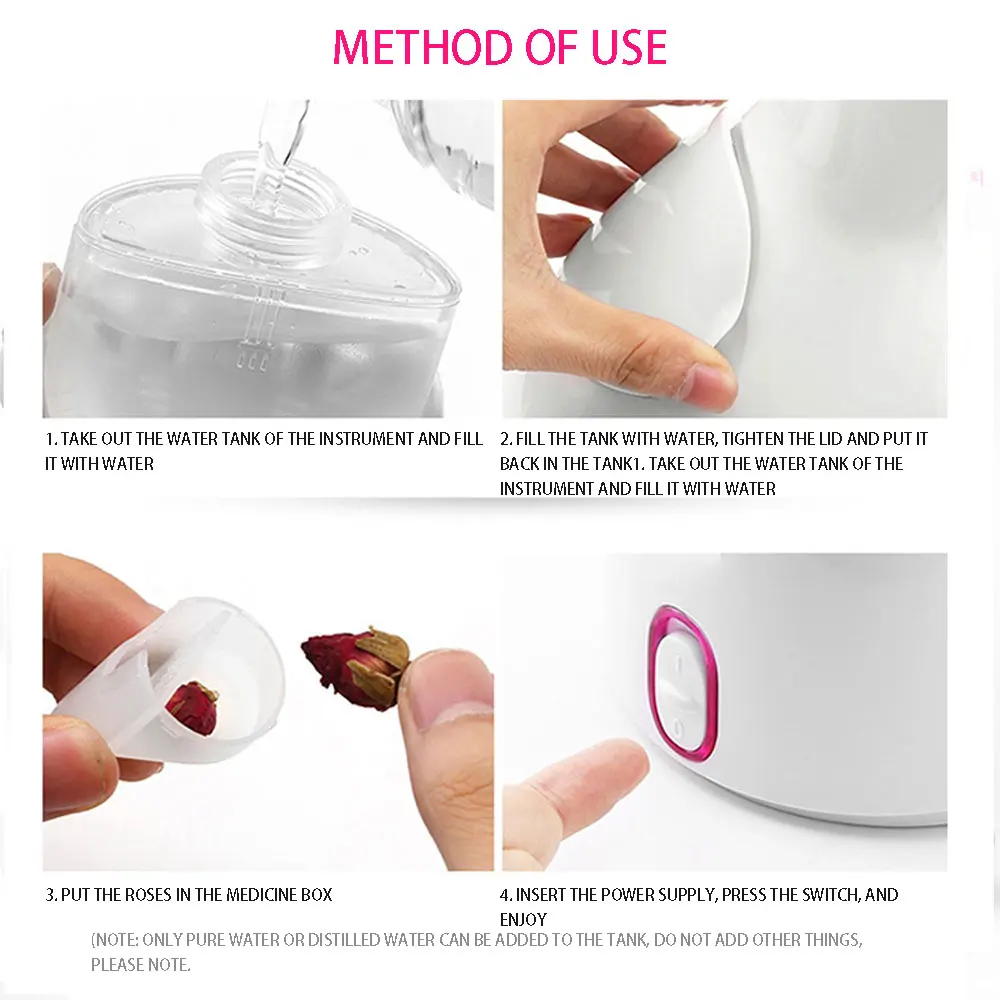 METHOD OF USE

1. TAKE OUT THE WATER TANK OF THE INSTRUMENT AND FILL IT WITH WATER

2. FILL THE TANK WITH WATER, TIGHTEN THE LID AND PUT IT BACK IN THE TANK1. TAKE OUT THE WATER TANK OF THE INSTRUMENT AND FILL IT WITH WATER

3. PUT THE ROSES IN THE MEDICINE BOX

4. INSERT THE POWER SUPPLY, PRESS THE SWITCH, AND ENJOY

(NOTE: ONLY PURE WATER OR DISTILLED WATER CAN BE ADDED TO THE TANK, DO NOT ADD OTHER THINGS, PLEASE NOTE.